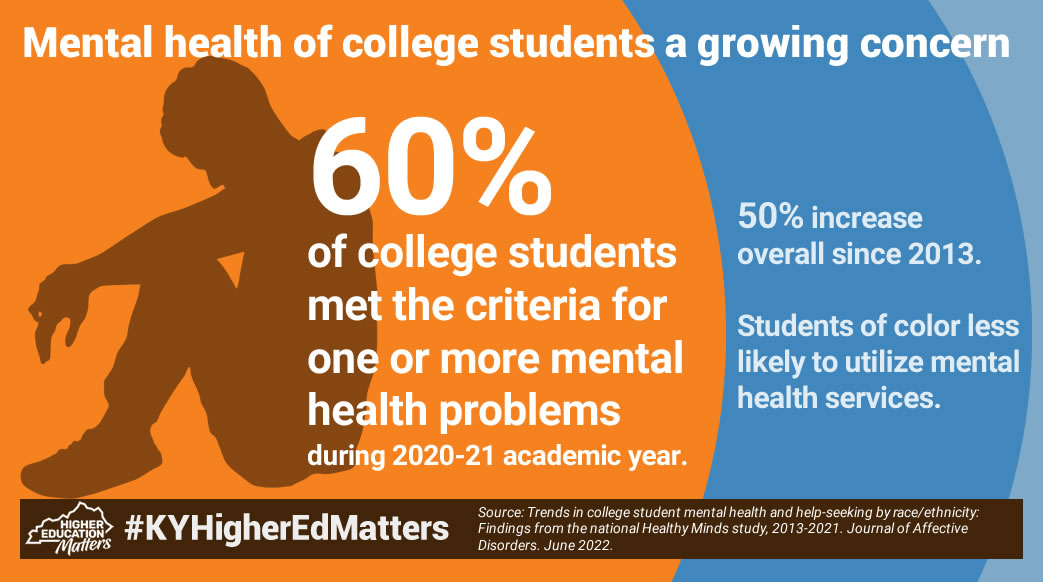 Mental health of college students a growing concern

60%

of college students met the criteria for one or more mental health problems during 2020-21 academic year.

50% increase overall since 2013.

Students of color less likely to utilize mental health services.

HIGHER EDUCATION Matters

#KYHigherEdMatters

Source: Trends in college student mental health and help-seeking by race/ethnicity: Findings from the national Healthy Minds study, 2013-2021. Journal of Affective Disorders. June 2022.