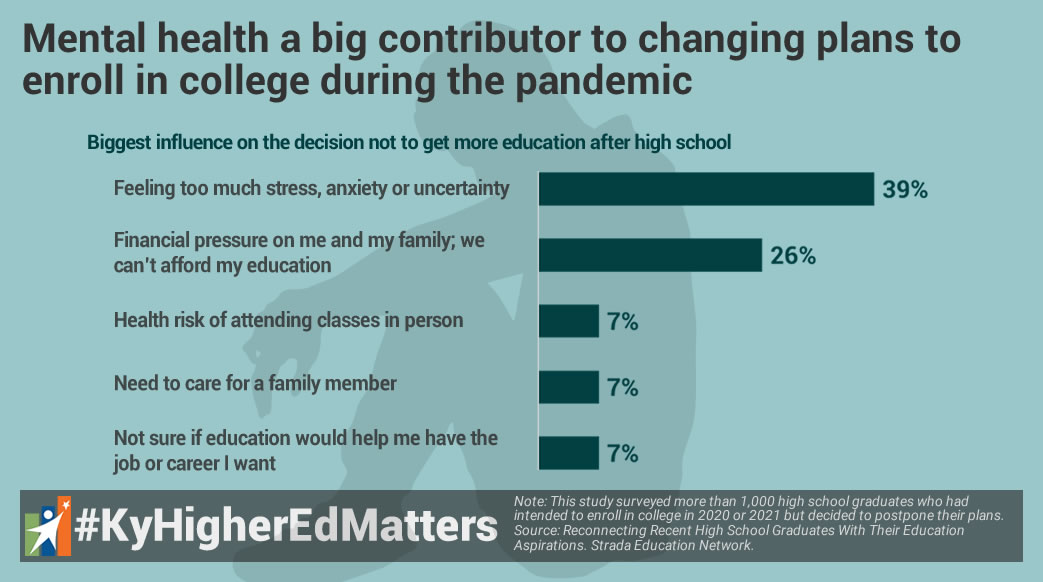 Mental health a big contributor to changing plans to enroll in college during the pandemic

Biggest influence on the decision not to get more education after high school

Feeling too much stress, anxiety or uncertainty 39%

Financial pressure on me and my family; we can't afford my education 26%

Health risk of attending classes in person 7%

Need to care for a family member 7%

Not sure if education would help me have the job or career I want 7%

#KyHigherEdMatters

Note: This study surveyed more than 1,000 high school graduates who had intended to enroll in college in 2020 or 2021 but decided to postpone their plans. Source: Reconnecting Recent High School Graduates With Their Education Aspirations. Strada Education Network.