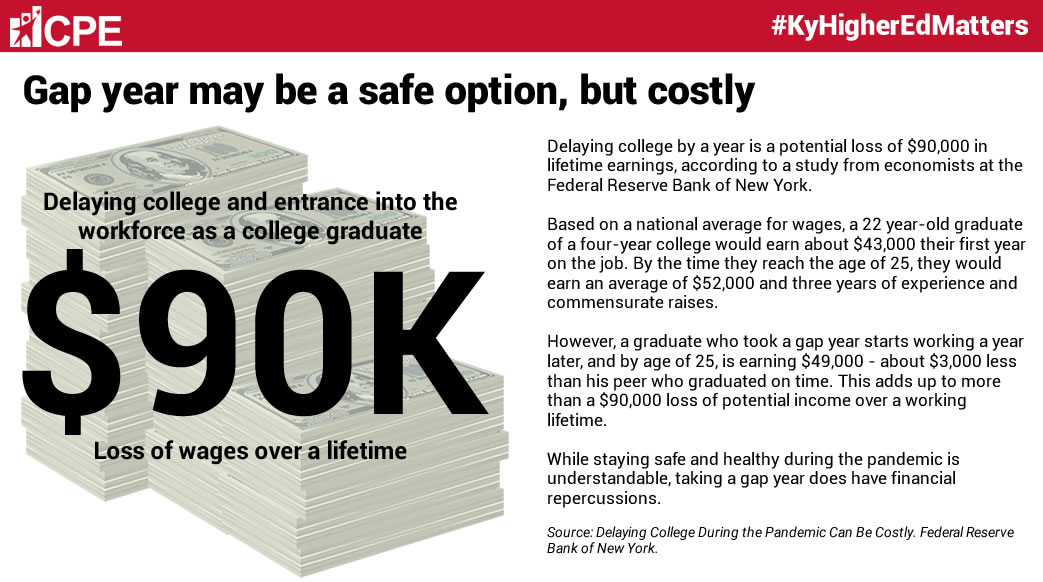 CPE

#KyHigherEdMatters

Gap year may be a safe option, but costly

Delaying college and entrance into the workforce as a college graduate

$90K

Loss of wages over a lifetime

Delaying college by a year is a potential loss of $90,000 in lifetime earnings, according to a study from economists at the Federal Reserve Bank of New York.

Based on a national average for wages, a 22 year-old graduate of a four-year college would earn about $43,000 their first year on the job. By the time they reach the age of 25, they would earn an average of $52,000 and three years of experience and commensurate raises.

However, a graduate who took a gap year starts working a year later, and by age of 25, is earning $49,000 - about $3,000 less than his peer who graduated on time. This adds up to more than a $90,000 loss of potential income over a working lifetime.

While staying safe and healthy during the pandemic is understandable, taking a gap year does have financial repercussions.

Source: Delaying College During the Pandemic Can Be Costly. Federal Reserve Bank of New York.