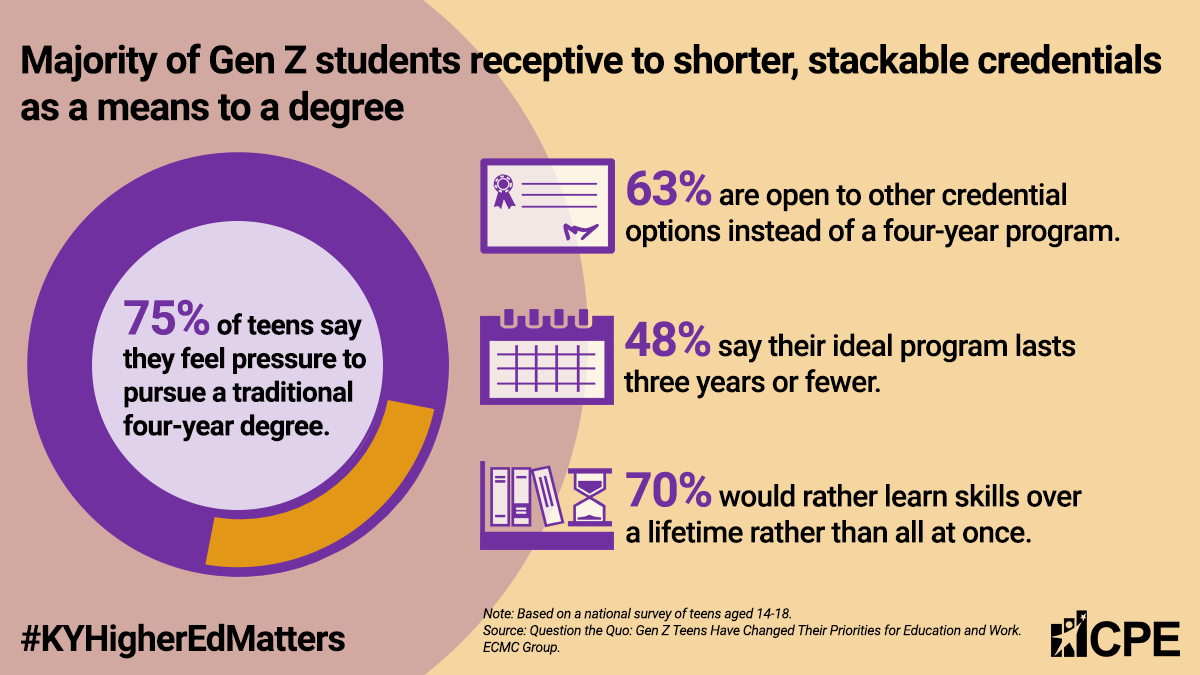 Majority of Gen Z students receptive to shorter, stackable credentials as a means to a degree

75% of teens say they feel pressure to pursue a traditional four-year degree.

63% are open to other credential options instead of a four-year program.

48% say their ideal program lasts three years or fewer.

70% would rather learn skills over a lifetime rather than all at once.

#KYHigherEdMatters

Note: Based on a national survey of teens aged 14-18.
Source: Question the Quo: Gen Z Teens Have Changed Their Priorities for Education and Work. ECMC Group.

CPE