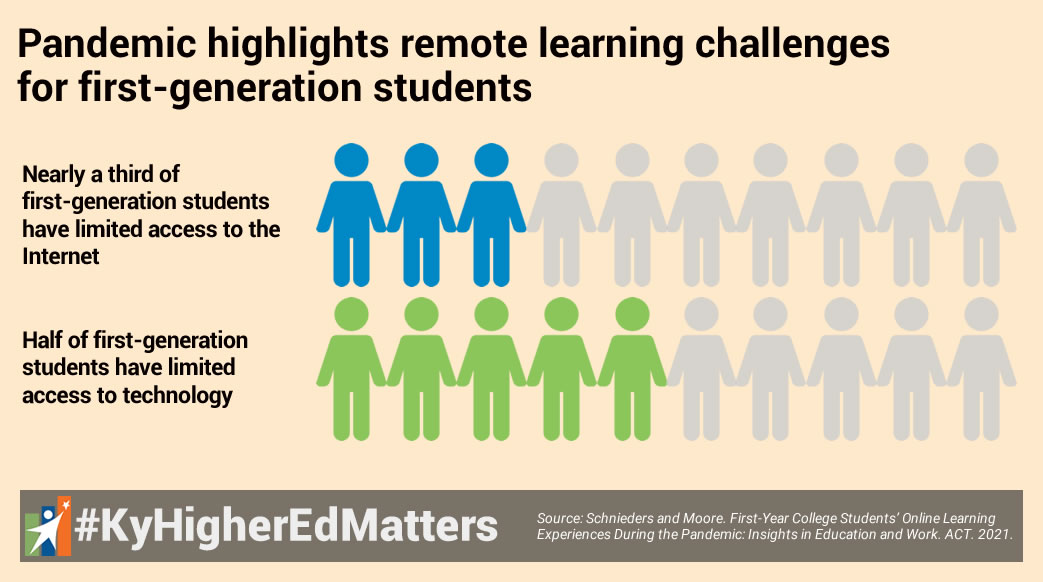 Pandemic highlights remote learning challenges for first-generation students

Nearly a third of first-generation students have limited access to the Internet

Half of first-generation students have limited access to technology

#KyHigherEdMatters

Source: Schnieders and Moore. First-Year College Students' Online Learning Experiences During the Pandemic: Insights in Education and Work. ACT. 2021.