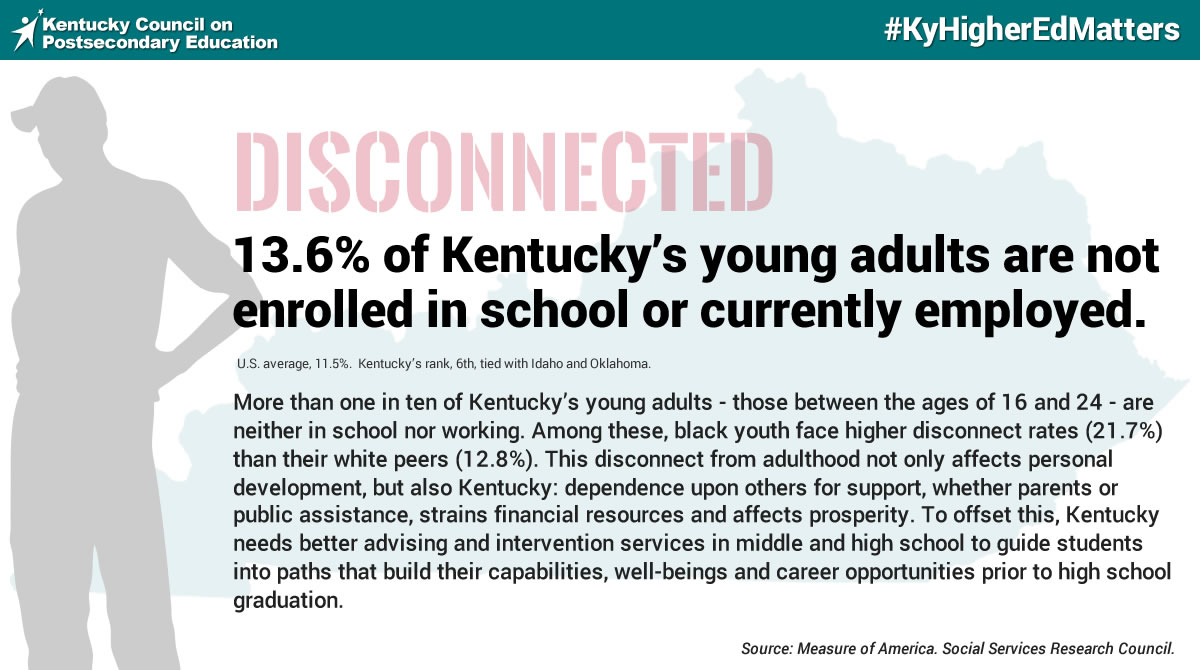 Kentucky Council on Postsecondary Education

#KyHigherEdMatters

DISCONNECTED

13.6% of Kentucky's young adults are not enrolled in school or currently employed.

U.S. average, 11.5%. Kentucky's rank, 6th, tied with Idaho and Oklahoma.

More than one in ten of Kentucky's young adults - those between the ages of 16 and 24 - are neither in school nor working. Among these, black youth face higher disconnect rates (21.7%) than their white peers (12.8%). This disconnect from adulthood not only affects personal development, but also Kentucky: dependence upon others for support, whether parents or public assistance, strains financial resources and affects prosperity. To offset this, Kentucky needs better advising and intervention services in middle and high school to guide students into paths that build their capabilities, well-beings and career opportunities prior to high school graduation.

Source: Measure of America. Social Services Research Council.