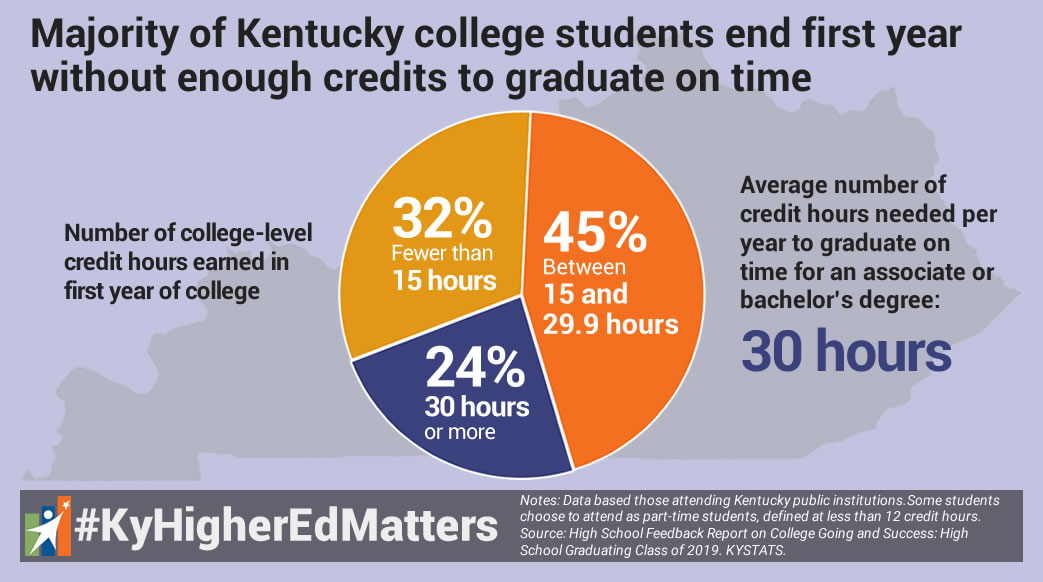 Majority of Kentucky college students end first year without enough credits to graduate on time

Number of college-level credit hours earned in first year of college

32%
Fewer than
15 hours

45%
Between
15 and
29.9 hours

24%
30 hours
or more

Average number of credit hours needed per year to graduate on time for an associate or bachelor's degree:

30 hours

#KyHigherEdMatters

Notes: Data based those attending Kentucky public institutions.Some students choose to attend as part-time students, defined at less than 12 credit hours. Source: High School Feedback Report on College Going and Success: High School Graduating Class of 2019. KYSTATS.