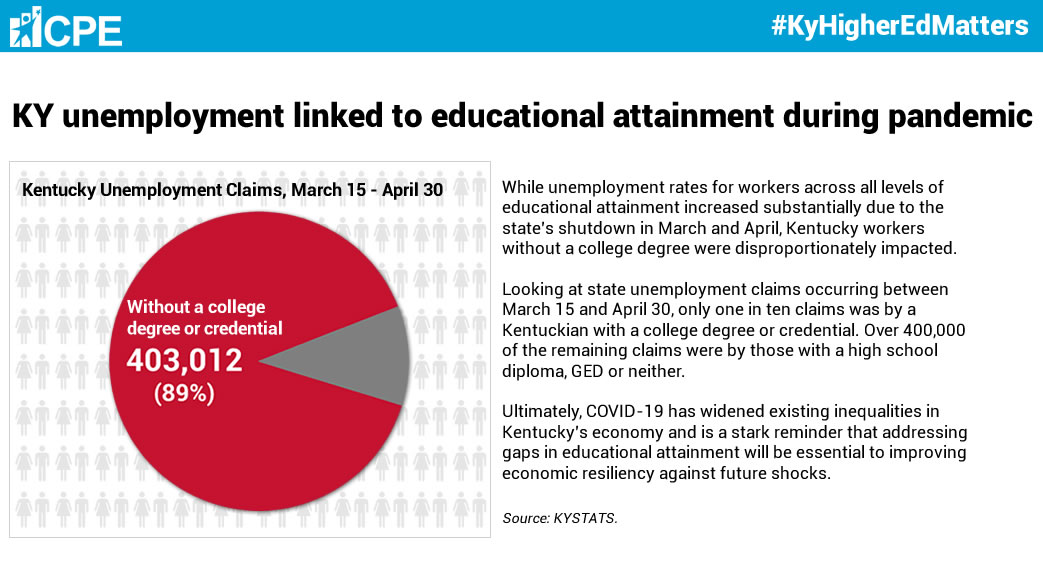 CPE

#KyHigherEdMatters

KY unemployment linked to educational attainment during pandemic

Kentucky Unemployment Claims, March 15 - April 30

Without a college degree or credential
403,012
(89%)

While unemployment rates for workers across all levels of educational attainment increased substantially due to the state's shutdown in March and April, Kentucky workers without a college degree were disproportionately impacted.

Looking at state unemployment claims occurring between March 15 and April 30, only one in ten claims was by a Kentuckian with a college degree or credential. Over 400,000 of the remaining claims were by those with a high school diploma, GED or neither.

Ultimately, COVID-19 has widened existing inequalities in Kentucky's economy and is a stark reminder that addressing gaps in educational attainment will be essential to improving economic resiliency against future shocks.

Source: KYSTATS.