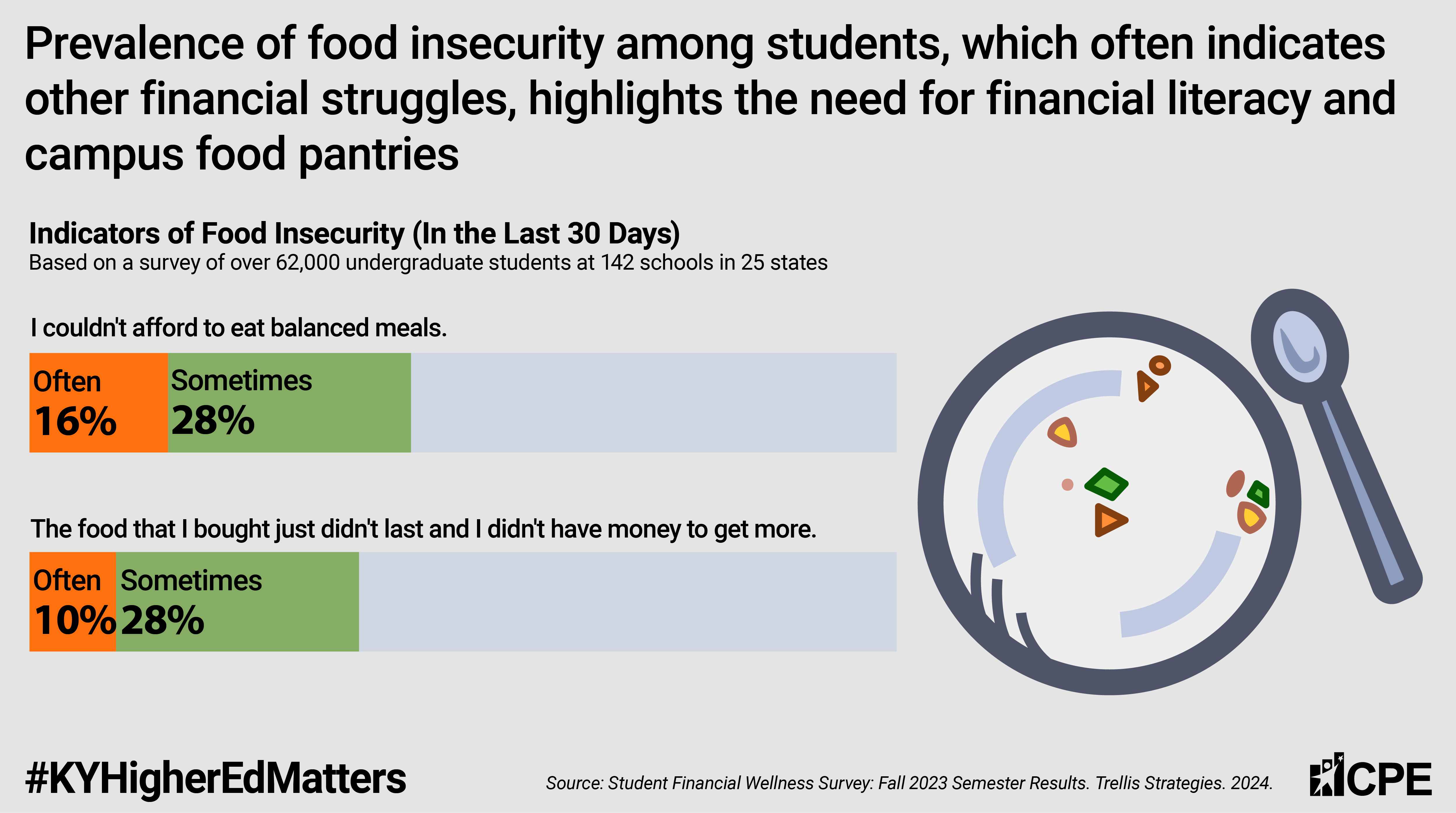 Prevalence of food insecurity among students, which often indicates other financial struggles, highlights the need for financial literacy and campus food pantries

Indicators of Food Insecurity (In the Last 30 Days)
Based on a survey of over 62,000 undergraduate students at 142 schools in 25 states

I couldn't afford to eat balanced meals.

Often
16%
Sometimes
28%

The food that I bought just didn't last and I didn't have money to get more.

Often
10%
Sometimes
28%

#KYHigherEdMatters

Source: Student Financial Wellness Survey: Fall 2023 Semester Results. Trellis Strategies. 2024.

CPE