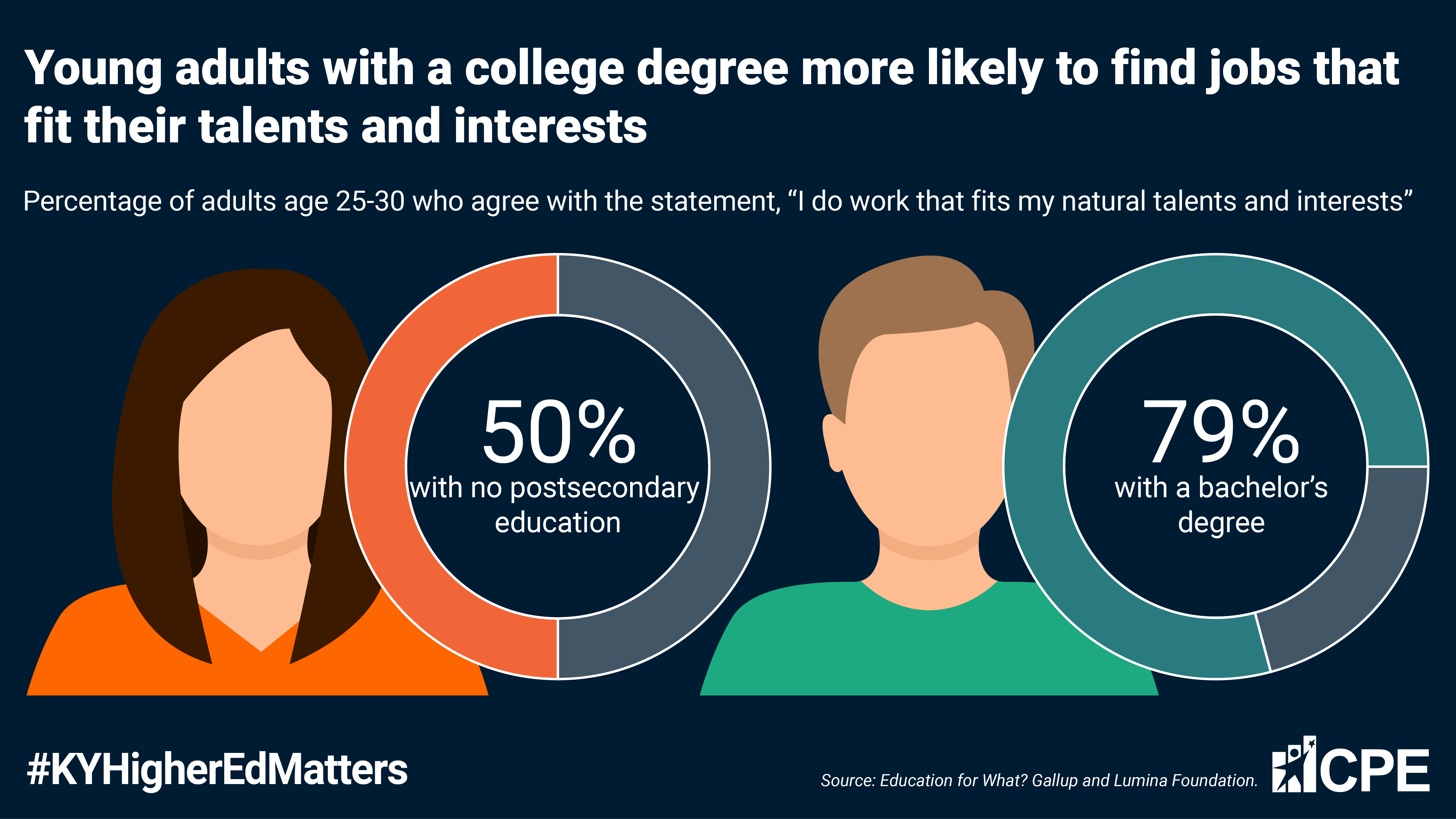 Young adults with a college degree more likely to find jobs that fit their talents and interests

Percentage of adults age 25-30 who agree with the statement, “I do work that fits my natural talents and interests”

50%
with no postsecondary education

79%
with a bachelor’s degree

#KYHigherEdMatters

Source: Education for What? Gallup and Lumina Foundation.

CPE