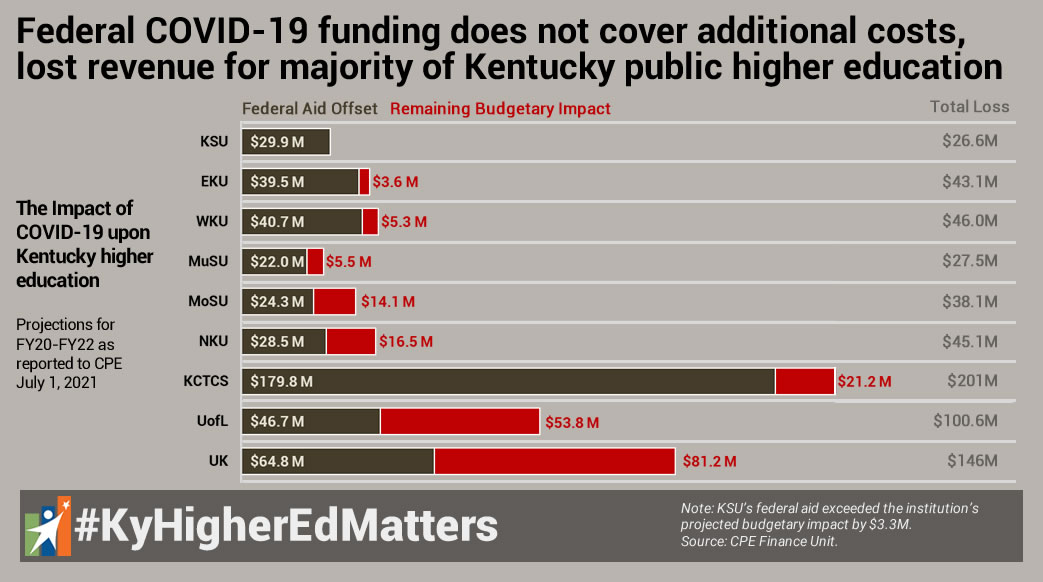 Federal COVID-19 funding does not cover additional costs, lost revenue for majority of Kentucky public higher education

The Impact of COVID-19 upon Kentucky higher education

Projections for FY20-FY22 as reported to CPE July 1, 2021

| | Federal Aid Offset | Remaining Budgetary Impact | Total Loss |
|---|---|---|---|
| KSU | $29.9 M | | $26.6M |
| EKU | $39.5 M | $3.6 M | $43.1M |
| WKU | $40.7 M | $5.3 M | $46.0M |
| MuSU | $22.0 M | $5.5 M | $27.5M |
| MoSU | $24.3 M | $14.1 M | $38.1M |
| NKU | $28.5 M | $16.5 M | $45.1M |
| KCTCS | $179.8 M | $21.2 M | $201M |
| UofL | $46.7 M | $53.8 M | $100.6M |
| UK | $64.8 M | $81.2 M | $146M |

#KyHigherEdMatters

Note: KSU's federal aid exceeded the institution's projected budgetary impact by $3.3M.
Source: CPE Finance Unit.