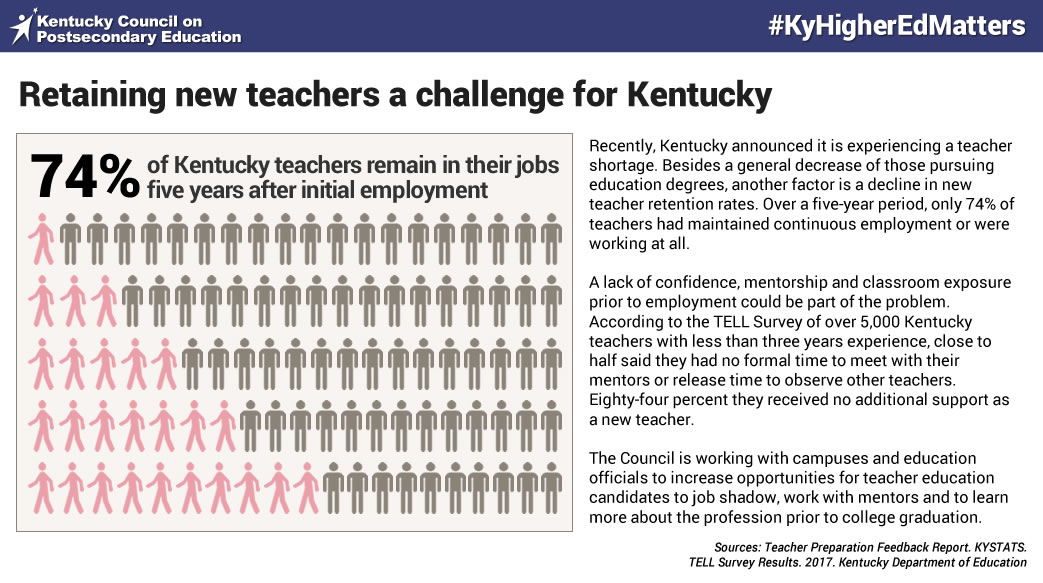 Kentucky Council on Postsecondary Education

#KyHigherEdMatters

Retaining new teachers a challenge for Kentucky

74% of Kentucky teachers remain in their jobs five years after initial employment

Recently, Kentucky announced it is experiencing a teacher shortage. Besides a general decrease of those pursuing education degrees, another factor is a decline in new teacher retention rates. Over a five-year period, only 74% of teachers had maintained continuous employment or were working at all.

A lack of confidence, mentorship and classroom exposure prior to employment could be part of the problem. According to the TELL Survey of over 5,000 Kentucky teachers with less than three years experience, close to half said they had no formal time to meet with their mentors or release time to observe other teachers. Eighty-four percent they received no additional support as a new teacher.

The Council is working with campuses and education officials to increase opportunities for teacher education candidates to job shadow, work with mentors and to learn more about the profession prior to college graduation.

Sources: Teacher Preparation Feedback Report. KYSTATS. TELL Survey Results. 2017. Kentucky Department of Education