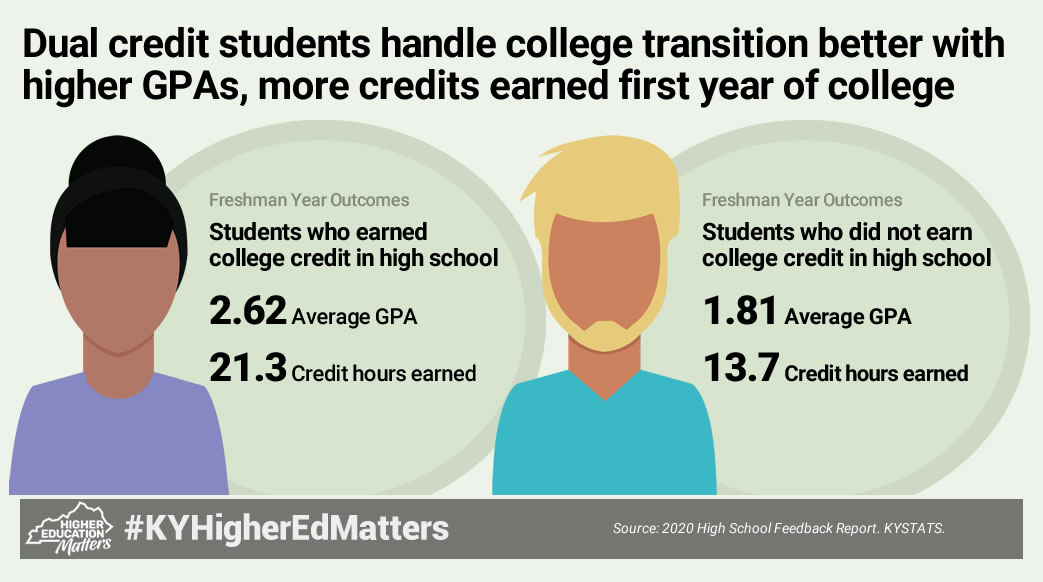 Dual credit students handle college transition better with higher GPAs, more credits earned first year of college

Freshman Year Outcomes

Students who earned college credit in high school

2.62 Average GPA

21.3 Credit hours earned

Freshman Year Outcomes

Students who did not earn college credit in high school

1.81 Average GPA

13.7 Credit hours earned

HIGHER EDUCATION Matters

#KYHigherEdMatters

Source: 2020 High School Feedback Report. KYSTATS.