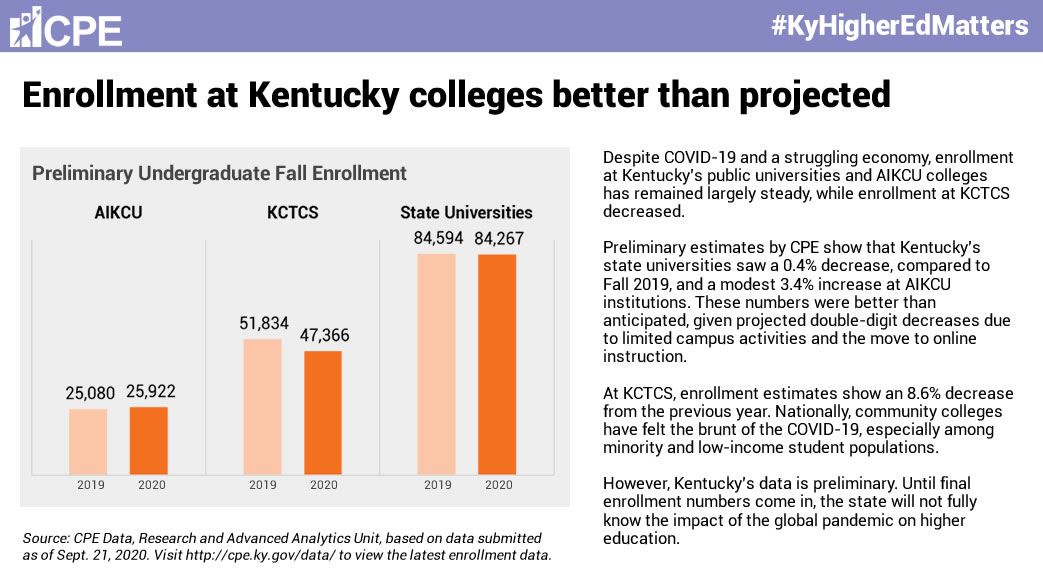 CPE

#KyHigherEdMatters

Enrollment at Kentucky colleges better than projected

Preliminary Undergraduate Fall Enrollment

AIKCU

25,080 25,922

2019 2020

KCTCS

51,834 47,366

2019 2020

State Universities

84,594 84,267

2019 2020

Source: CPE Data, Research and Advanced Analytics Unit, based on data submitted as of Sept. 21, 2020. Visit http://cpe.ky.gov/data/ to view the latest enrollment data.

Despite COVID-19 and a struggling economy, enrollment at Kentucky's public universities and AIKCU colleges has remained largely steady, while enrollment at KCTCS decreased.

Preliminary estimates by CPE show that Kentucky's state universities saw a 0.4% decrease, compared to Fall 2019, and a modest 3.4% increase at AIKCU institutions. These numbers were better than anticipated, given projected double-digit decreases due to limited campus activities and the move to online instruction.

At KCTCS, enrollment estimates show an 8.6% decrease from the previous year. Nationally, community colleges have felt the brunt of the COVID-19, especially among minority and low-income student populations.

However, Kentucky's data is preliminary. Until final enrollment numbers come in, the state will not fully know the impact of the global pandemic on higher education.