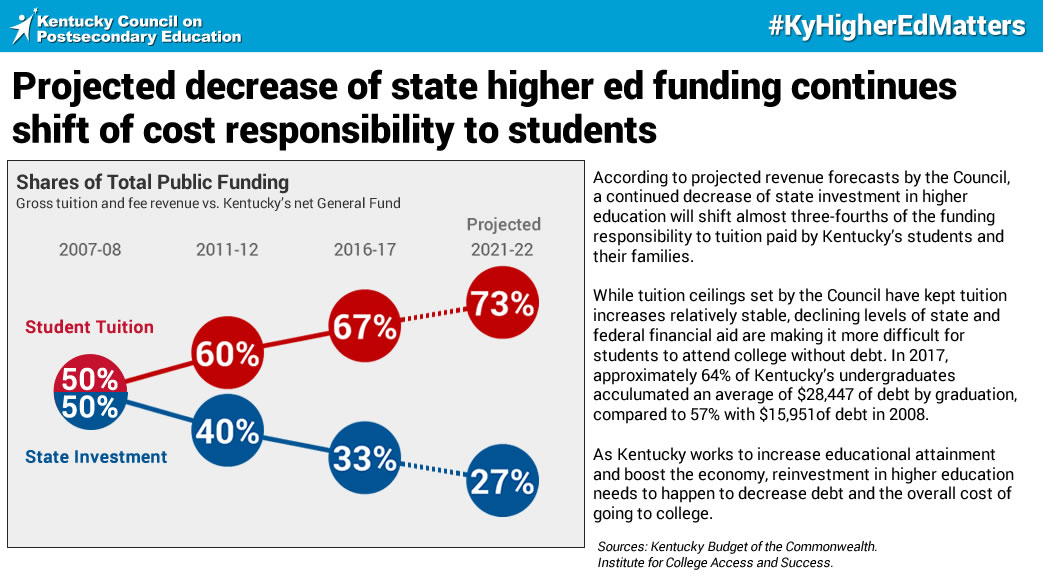 Kentucky Council on Postsecondary Education

#KyHigherEdMatters

Projected decrease of state higher ed funding continues shift of cost responsibility to students

Shares of Total Public Funding
Gross tuition and fee revenue vs. Kentucky's net General Fund

2007-08
2011-12
2016-17
Projected 2021-22

Student Tuition
50%
60%
67%
73%

State Investment
50%
40%
33%
27%

According to projected revenue forecasts by the Council, a continued decrease of state investment in higher education will shift almost three-fourths of the funding responsibility to tuition paid by Kentucky's students and their families.

While tuition ceilings set by the Council have kept tuition increases relatively stable, declining levels of state and federal financial aid are making it more difficult for students to attend college without debt. In 2017, approximately 64% of Kentucky's undergraduates acculumated an average of $28,447 of debt by graduation, compared to 57% with $15,951of debt in 2008.

As Kentucky works to increase educational attainment and boost the economy, reinvestment in higher education needs to happen to decrease debt and the overall cost of going to college.

Sources: Kentucky Budget of the Commonwealth. Institute for College Access and Success.