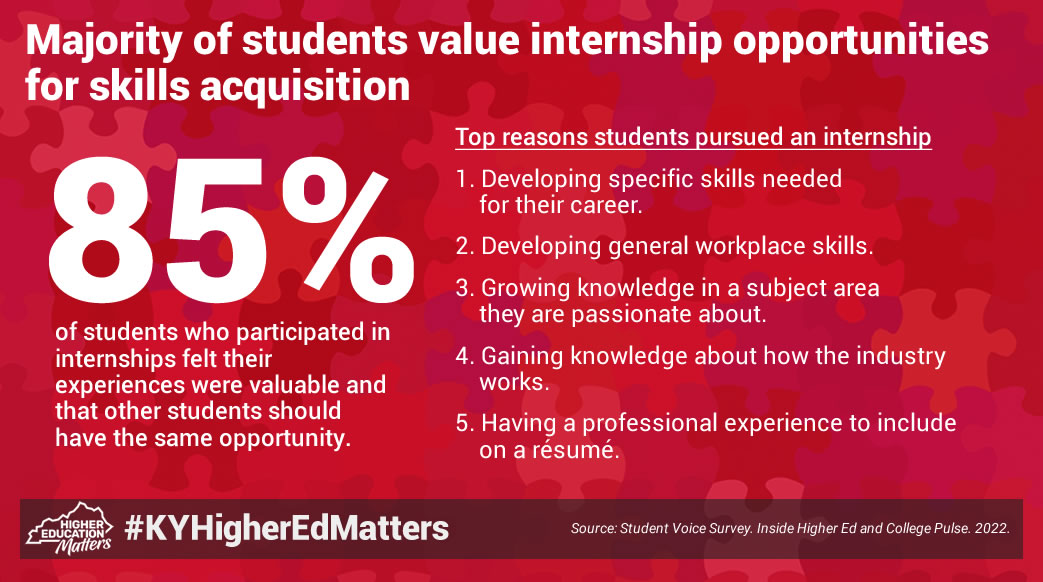 Majority of students value internship opportunities for skills acquisition

85%

of students who participated in internships felt their experiences were valuable and that other students should have the same opportunity.

Top reasons students pursued an internship

1. Developing specific skills needed for their career.

2. Developing general workplace skills.

3. Growing knowledge in a subject area they are passionate about.

4. Gaining knowledge about how the industry works.

5. Having a professional experience to include on a résumé.

HIGHER EDUCATION Matters

#KYHigherEdMatters

Source: Student Voice Survey. Inside Higher Ed and College Pulse. 2022.