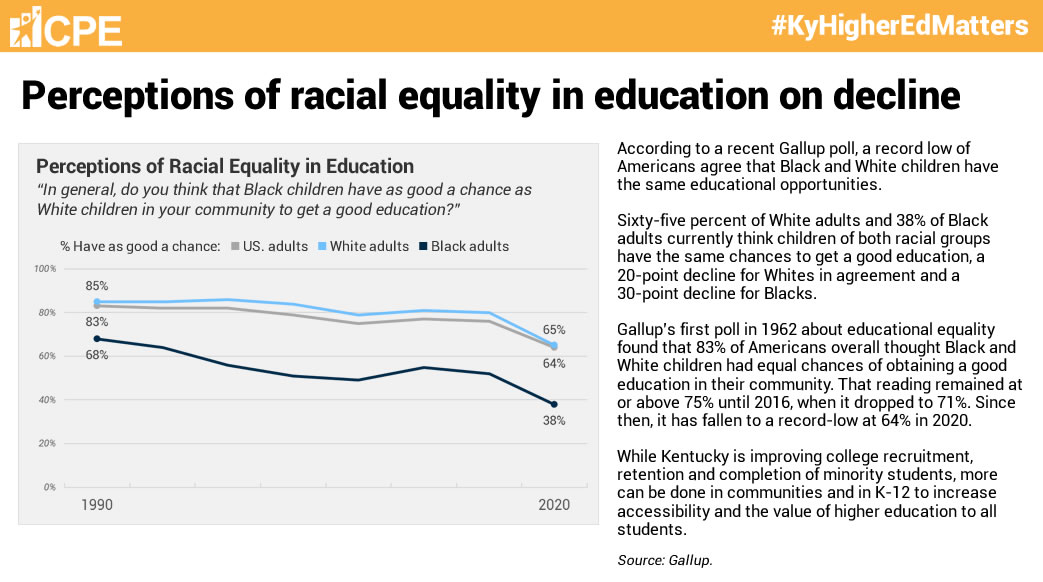 CPE

#KyHigherEdMatters

Perceptions of racial equality in education on decline

Perceptions of Racial Equality in Education

"In general, do you think that Black children have as good a chance as White children in your community to get a good education?"

% Have as good a chance: US. adults White adults Black adults

100%
80%
60%
40%
20%
0%

85%
83%
68%
65%
64%
38%

1990
2020

According to a recent Gallup poll, a record low of Americans agree that Black and White children have the same educational opportunities.

Sixty-five percent of White adults and 38% of Black adults currently think children of both racial groups have the same chances to get a good education, a 20-point decline for Whites in agreement and a 30-point decline for Blacks.

Gallup's first poll in 1962 about educational equality found that 83% of Americans overall thought Black and White children had equal chances of obtaining a good education in their community. That reading remained at or above 75% until 2016, when it dropped to 71%. Since then, it has fallen to a record-low at 64% in 2020.

While Kentucky is improving college recruitment, retention and completion of minority students, more can be done in communities and in K-12 to increase accessibility and the value of higher education to all students.

Source: Gallup.