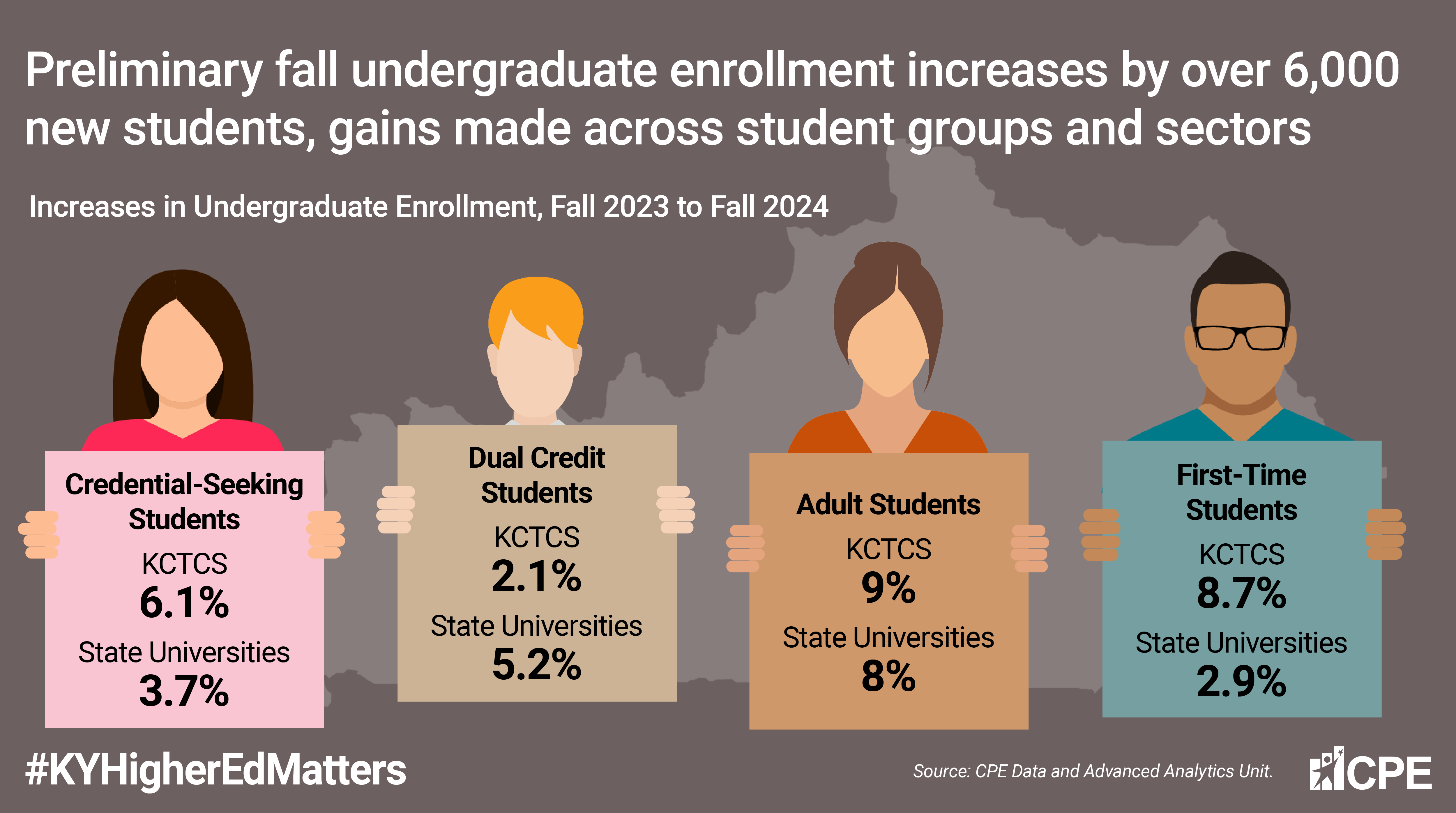 Preliminary fall undergraduate enrollment increases by over 6,000 new students, gains made across student groups and sectors

Increases in Undergraduate Enrollment, Fall 2023 to Fall 2024

Credential-Seeking Students
KCTCS
6.1%
State Universities
3.7%

Dual Credit Students
KCTCS
2.1%
State Universities
5.2%

Adult Students
KCTCS
9%
State Universities
8%

First-Time Students
KCTCS
8.7%
State Universities
2.9%

#KYHigherEdMatters

Source: CPE Data and Advanced Analytics Unit.

CPE