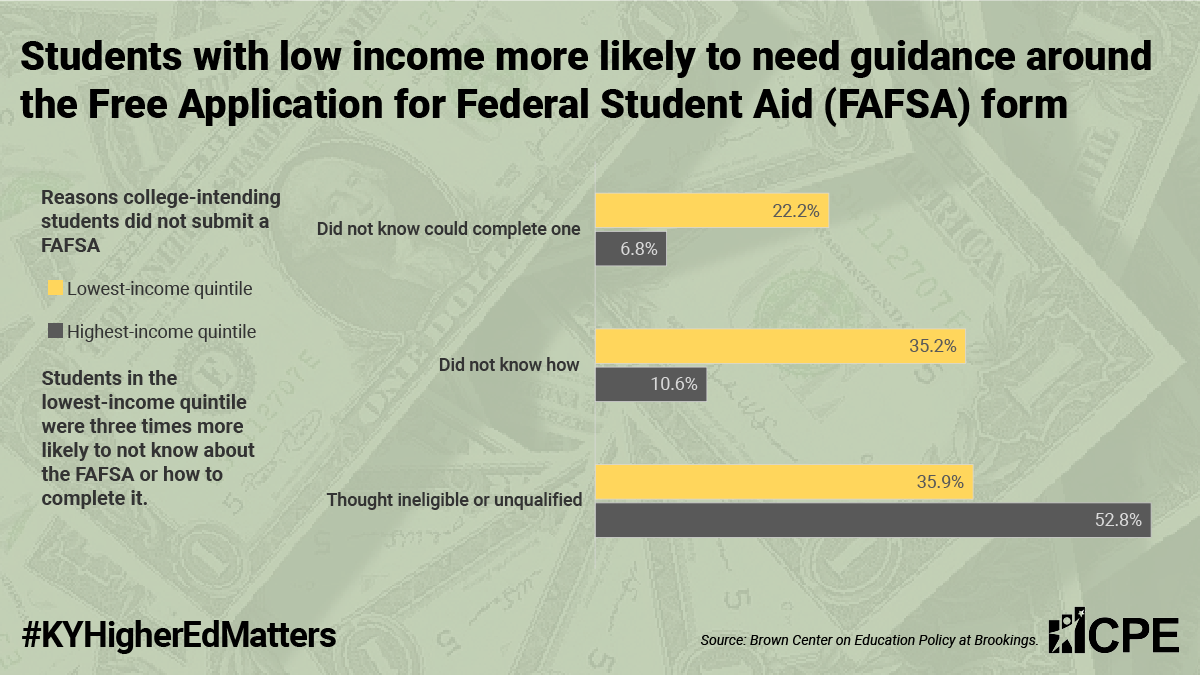 Students with low income more likely to need guidance around the Free Application for Federal Student Aid (FAFSA) form

Reasons college-intending students did not submit a FAFSA

Lowest-income quintile

Highest-income quintile

Students in the lowest-income quintile were three times more likely to not know about the FAFSA or how to complete it.

Did not know could complete one
22.2%
6.8%

Did not know how
35.2%
10.6%

Thought ineligible or unqualified
35.9%
52.8%

#KYHigherEdMatters

Source: Brown Center on Education Policy at Brookings.

CPE