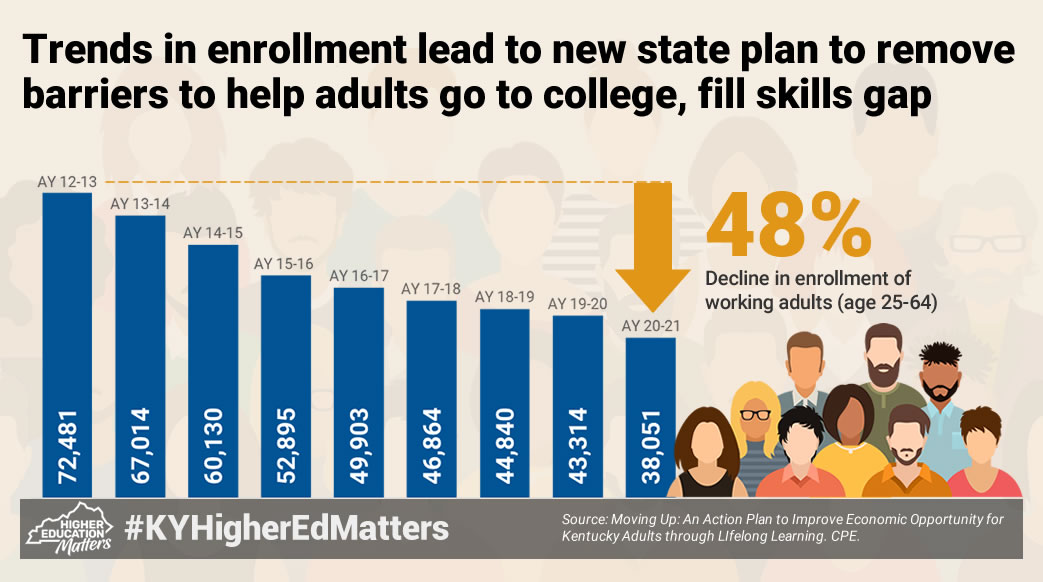 Trends in enrollment lead to new state plan to remove barriers to help adults go to college, fill skills gap

AY 12-13
72,481

AY 13-14
67,014

AY 14-15
60,130

AY 15-16
52,895

AY 16-17
49,903

AY 17-18
46,864

AY 18-19
44,840

AY 19-20
43,314

AY 20-21
38,051

48%
Decline in enrollment of working adults (age 25-64)

HIGHER EDUCATION Matters

#KYHigherEdMatters

Source: Moving Up: An Action Plan to Improve Economic Opportunity for Kentucky Adults through LIfelong Learning. CPE.