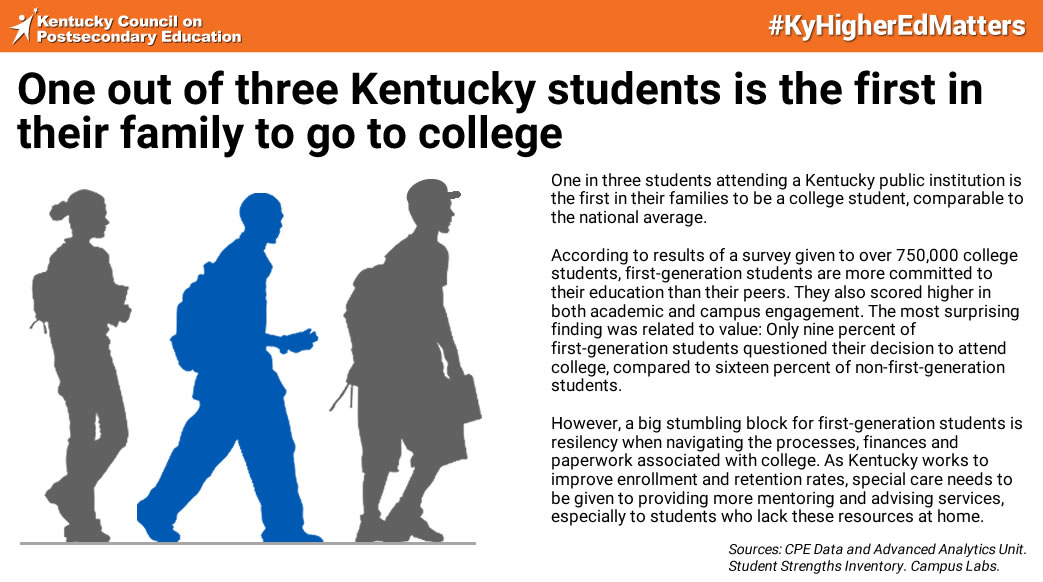 Kentucky Council on Postsecondary Education

#KyHigherEdMatters

One out of three Kentucky students is the first in their family to go to college

One in three students attending a Kentucky public institution is the first in their families to be a college student, comparable to the national average.

According to results of a survey given to over 750,000 college students, first-generation students are more committed to their education than their peers. They also scored higher in both academic and campus engagement. The most surprising finding was related to value: Only nine percent of first-generation students questioned their decision to attend college, compared to sixteen percent of non-first-generation students.

However, a big stumbling block for first-generation students is resiliency when navigating the processes, finances and paperwork associated with college. As Kentucky works to improve enrollment and retention rates, special care needs to be given to providing more mentoring and advising services, especially to students who lack these resources at home.

Sources: CPE Data and Advanced Analytics Unit. Student Strengths Inventory. Campus Labs.