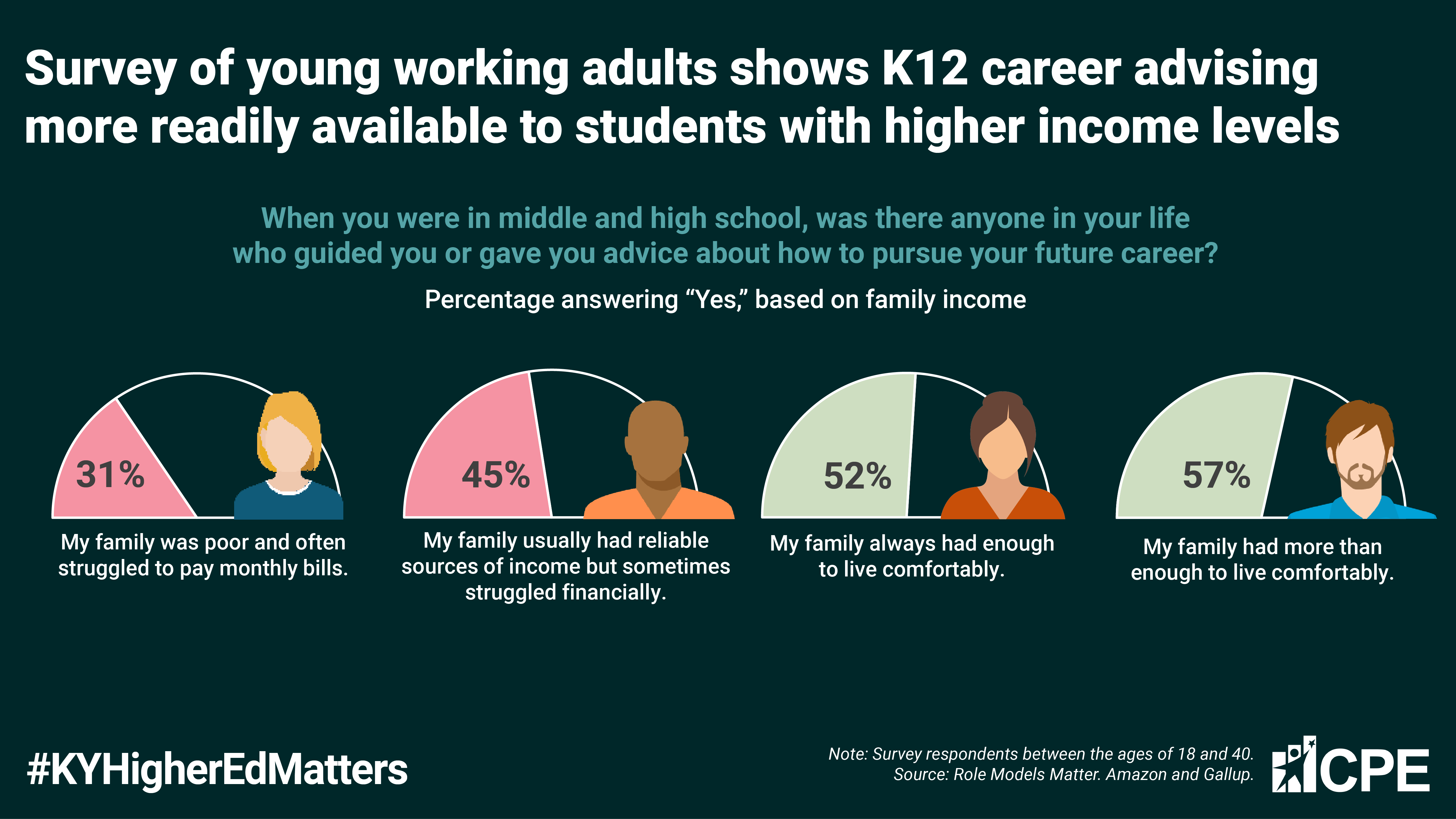 Survey of young working adults shows K12 career advising more readily available to students with higher income levels

When you were in middle and high school, was there anyone in your life who guided you or gave you advice about how to pursue your future career?

Percentage answering “Yes,” based on family income

31%

My family was poor and often struggled to pay monthly bills.

45%

My family usually had reliable sources of income but sometimes struggled financially.

52%

My family always had enough to live comfortably.

57%

My family had more than enough to live comfortably.

#KYHigherEdMatters

Note: Survey respondents between the ages of 18 and 40.
Source: Role Models Matter. Amazon and Gallup.

CPE