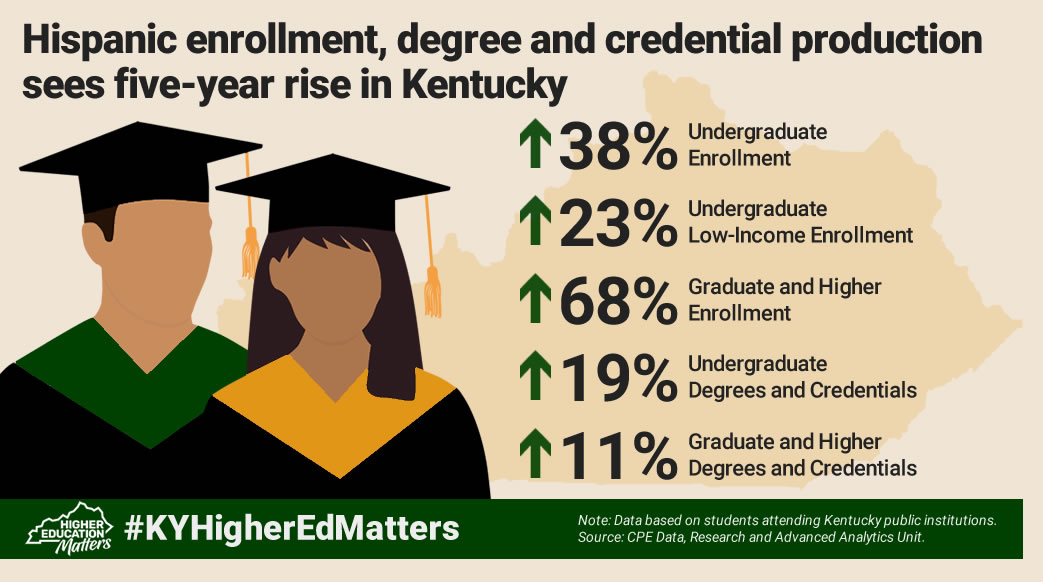 Hispanic enrollment, degree and credential production sees five-year rise in Kentucky

38% Undergraduate Enrollment

23% Undergraduate Low-Income Enrollment

68% Graduate and Higher Enrollment

19% Undergraduate Degrees and Credentials

11% Graduate and Higher Degrees and Credentials

HIGHER EDUCATION Matters

#KYHigherEdMatters

Note: Data based on students attending Kentucky public institutions.
Source: CPE Data, Research and Advanced Analytics Unit.