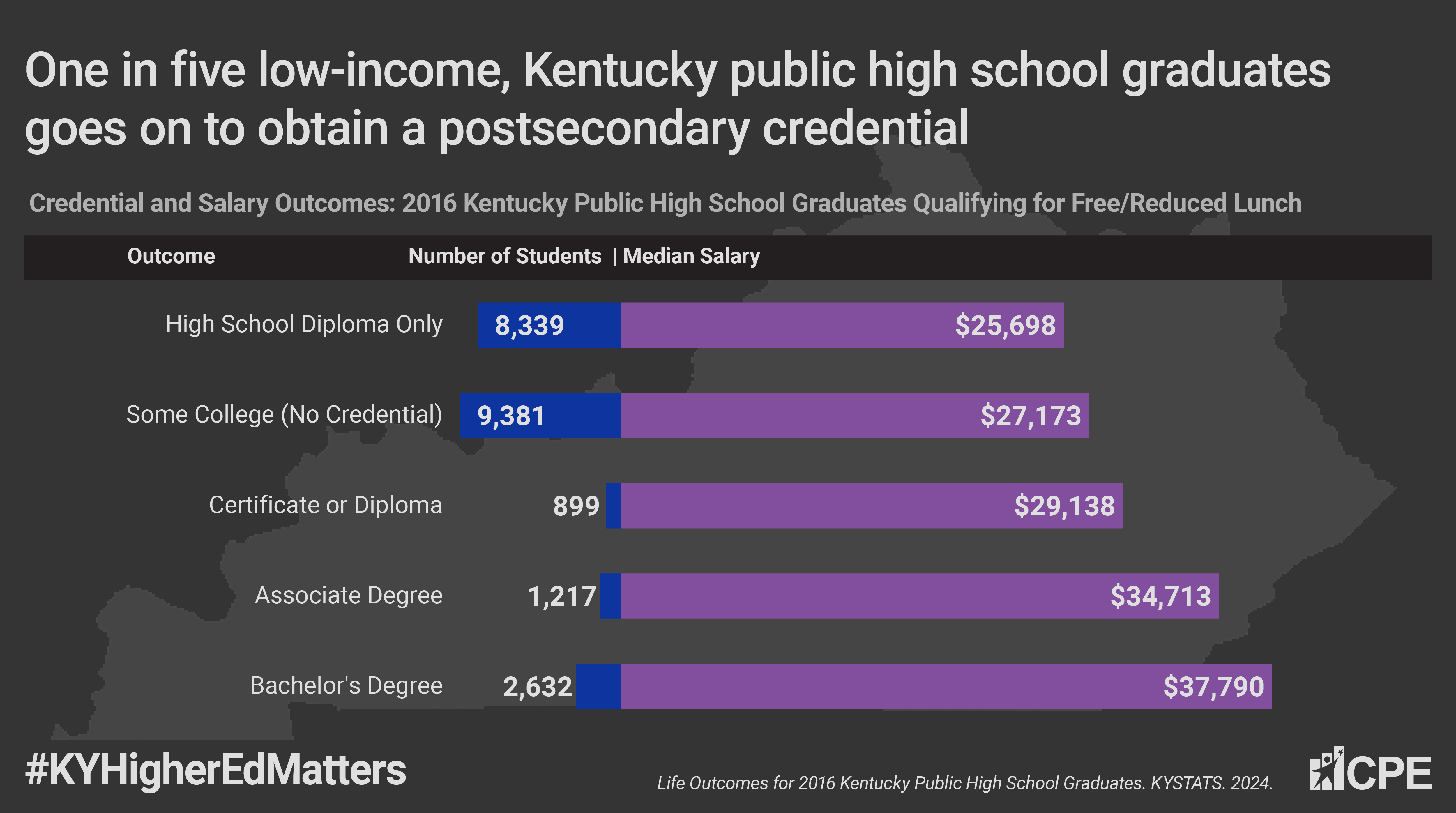 One in five low-income, Kentucky public high school graduates goes on to obtain a postsecondary credential

Credential and Salary Outcomes: 2016 Kentucky Public High School Graduates Qualifying for Free/Reduced Lunch

| Outcome | Number of Students | Median Salary |
|---|---|---|
| High School Diploma Only | 8,339 | $25,698 |
| Some College (No Credential) | 9,381 | $27,173 |
| Certificate or Diploma | 899 | $29,138 |
| Associate Degree | 1,217 | $34,713 |
| Bachelor's Degree | 2,632 | $37,790 |

#KYHigherEdMatters

Life Outcomes for 2016 Kentucky Public High School Graduates. KYSTATS. 2024.

CPE