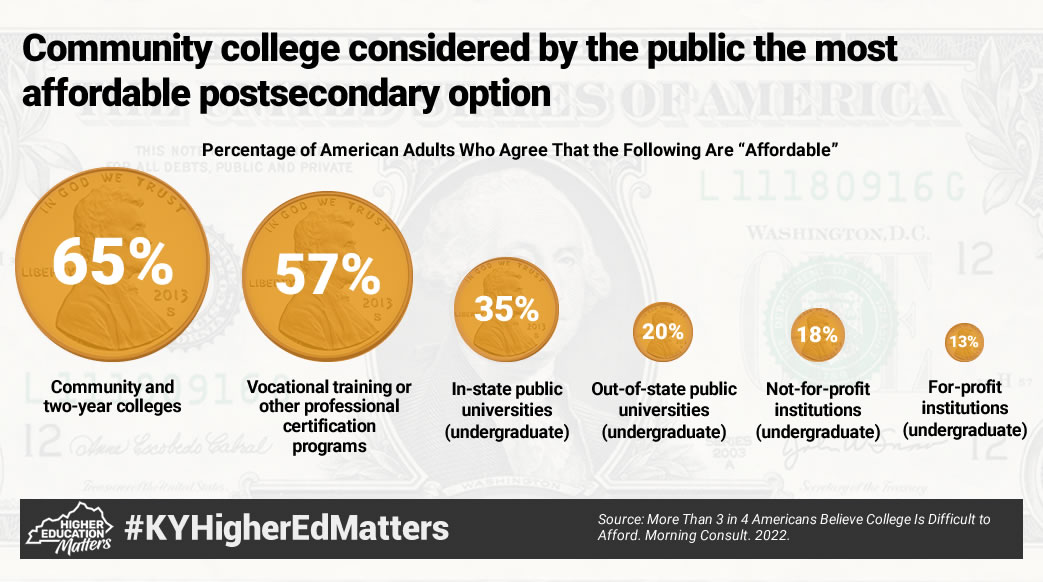 Community college considered by the public the most affordable postsecondary option

Percentage of American Adults Who Agree That the Following Are "Affordable"

65%
Community and two-year colleges

57%
Vocational training or other professional certification programs

35%
In-state public universities (undergraduate)

20%
Out-of-state public universities (undergraduate)

18%
Not-for-profit institutions (undergraduate)

13%
For-profit institutions (undergraduate)

HIGHER EDUCATION Matters

#KYHigherEdMatters

Source: More Than 3 in 4 Americans Believe College Is Difficult to Afford. Morning Consult. 2022.