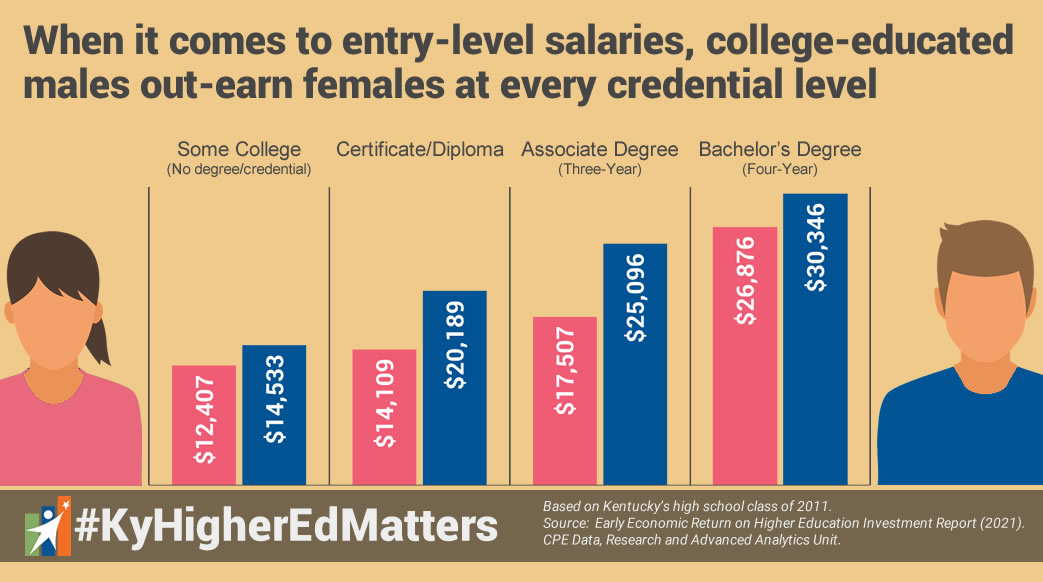 When it comes to entry-level salaries, college-educated males out-earn females at every credential level

Some College
(No degree/credential)

$12,407
$14,533

Certificate/Diploma

$14,109
$20,189

Associate Degree
(Three-Year)

$17,507
$25,096

Bachelor's Degree
(Four-Year)

$26,876
$30,346

#KyHigherEdMatters

Based on Kentucky's high school class of 2011.
Source: Early Economic Return on Higher Education Investment Report (2021).
CPE Data, Research and Advanced Analytics Unit.