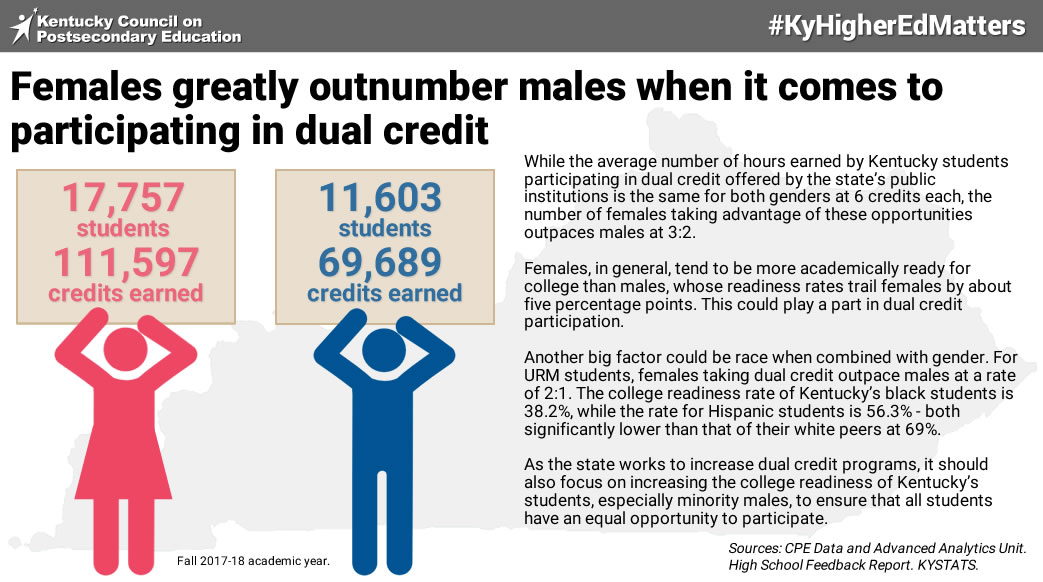 Kentucky Council on Postsecondary Education

#KyHigherEdMatters

Females greatly outnumber males when it comes to participating in dual credit

17,757 students
111,597 credits earned

11,603 students
69,689 credits earned

While the average number of hours earned by Kentucky students participating in dual credit offered by the state's public institutions is the same for both genders at 6 credits each, the number of females taking advantage of these opportunities outpaces males at 3:2.

Females, in general, tend to be more academically ready for college than males, whose readiness rates trail females by about five percentage points. This could play a part in dual credit participation.

Another big factor could be race when combined with gender. For URM students, females taking dual credit outpace males at a rate of 2:1. The college readiness rate of Kentucky's black students is 38.2%, while the rate for Hispanic students is 56.3% - both significantly lower than that of their white peers at 69%.

As the state works to increase dual credit programs, it should also focus on increasing the college readiness of Kentucky's students, especially minority males, to ensure that all students have an equal opportunity to participate.

Fall 2017-18 academic year.

Sources: CPE Data and Advanced Analytics Unit. High School Feedback Report. KYSTATS.