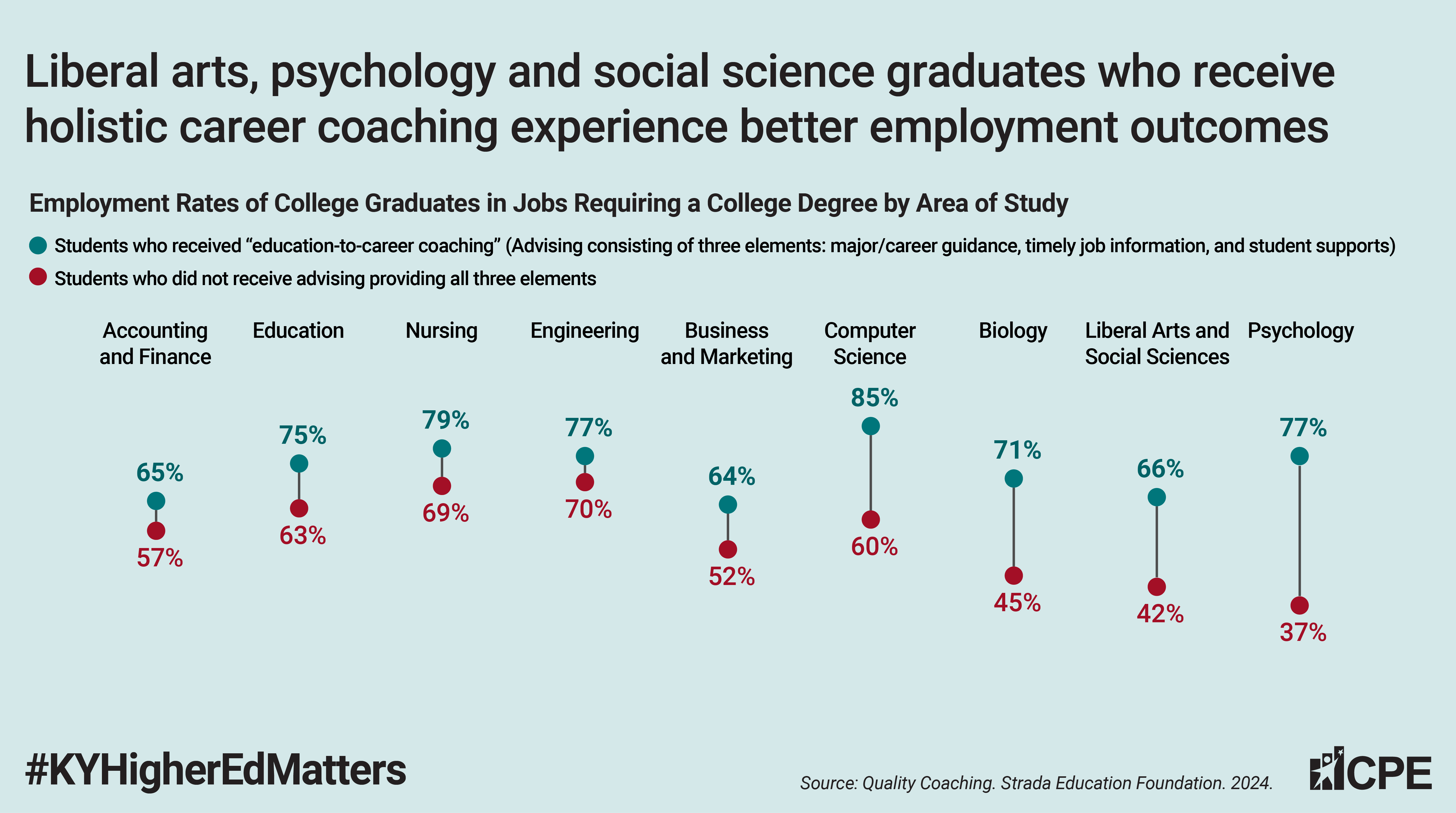 Liberal arts, psychology and social science graduates who receive holistic career coaching experience better employment outcomes

Employment Rates of College Graduates in Jobs Requiring a College Degree by Area of Study

Students who received “education-to-career coaching” (Advising consisting of three elements: major/career guidance, timely job information, and student supports)

Students who did not receive advising providing all three elements

Accounting and Finance
65%
57%

Education
75%
63%

Nursing
79%
69%

Engineering
77%
70%

Business and Marketing
64%
52%

Computer Science
85%
60%

Biology
71%
45%

Liberal Arts and Social Sciences
66%
42%

Psychology
77%
37%

#KYHigherEdMatters

Source: Quality Coaching. Strada Education Foundation. 2024.

CPE