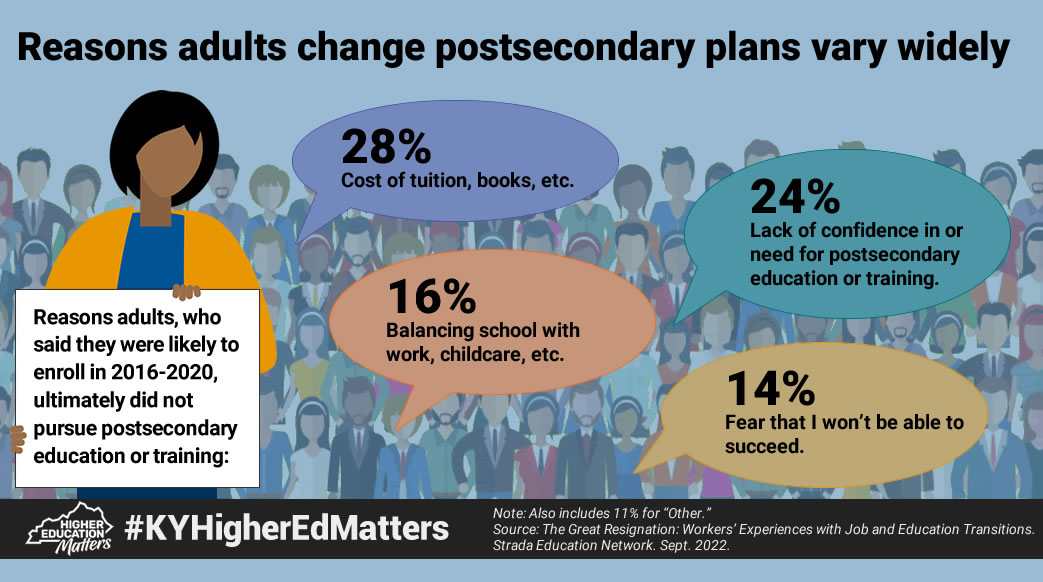 Reasons adults change postsecondary plans vary widely

Reasons adults, who said they were likely to enroll in 2016-2020, ultimately did not pursue postsecondary education or training:

28%
Cost of tuition, books, etc.

24%
Lack of confidence in or need for postsecondary education or training.

16%
Balancing school with work, childcare, etc.

14%
Fear that I won't be able to succeed.

HIGHER EDUCATION Matters

#KYHigherEdMatters

Note: Also includes 11% for "Other."
Source: The Great Resignation: Workers' Experiences with Job and Education Transitions. Strada Education Network. Sept. 2022.