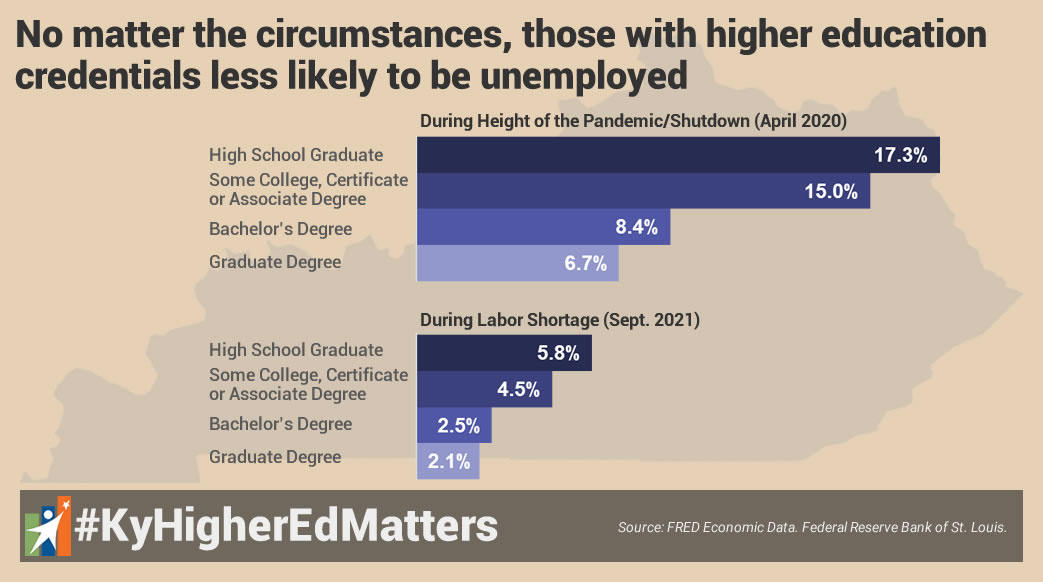 No matter the circumstances, those with higher education credentials less likely to be unemployed

During Height of the Pandemic/Shutdown (April 2020)

High School Graduate 17.3%
Some College, Certificate or Associate Degree 15.0%
Bachelor's Degree 8.4%
Graduate Degree 6.7%

During Labor Shortage (Sept. 2021)

High School Graduate 5.8%
Some College, Certificate or Associate Degree 4.5%
Bachelor's Degree 2.5%
Graduate Degree 2.1%

#KyHigherEdMatters

Source: FRED Economic Data. Federal Reserve Bank of St. Louis.