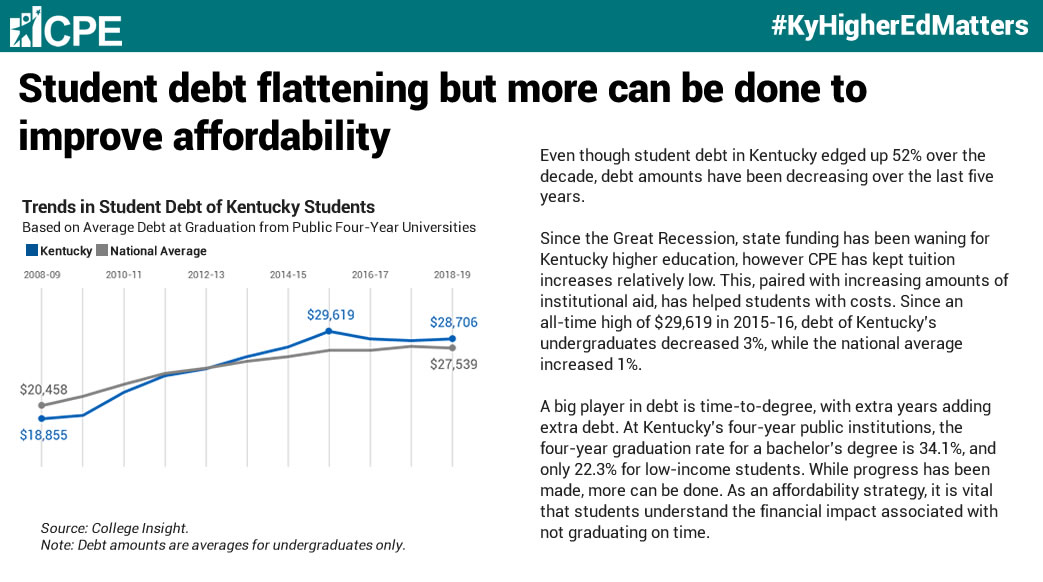 CPE

#KyHigherEdMatters

Student debt flattening but more can be done to improve affordability

Trends in Student Debt of Kentucky Students
Based on Average Debt at Graduation from Public Four-Year Universities

Kentucky National Average

2008-09 2010-11 2012-13 2014-15 2016-17 2018-19

$29,619
$28,706
$27,539
$20,458
$18,855

Source: College Insight.
Note: Debt amounts are averages for undergraduates only.

Even though student debt in Kentucky edged up 52% over the decade, debt amounts have been decreasing over the last five years.

Since the Great Recession, state funding has been waning for Kentucky higher education, however CPE has kept tuition increases relatively low. This, paired with increasing amounts of institutional aid, has helped students with costs. Since an all-time high of $29,619 in 2015-16, debt of Kentucky's undergraduates decreased 3%, while the national average increased 1%.

A big player in debt is time-to-degree, with extra years adding extra debt. At Kentucky's four-year public institutions, the four-year graduation rate for a bachelor's degree is 34.1%, and only 22.3% for low-income students. While progress has been made, more can be done. As an affordability strategy, it is vital that students understand the financial impact associated with not graduating on time.