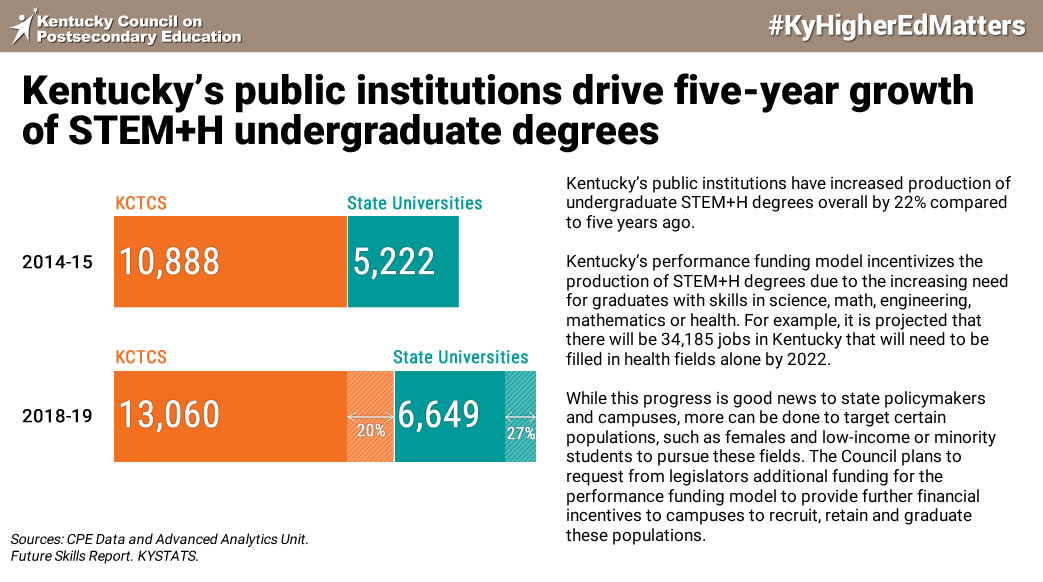 Kentucky Council on Postsecondary Education

#KyHigherEdMatters

Kentucky's public institutions drive five-year growth of STEM+H undergraduate degrees

KCTCS

State Universities

2014-15

10,888

5,222

KCTCS

State Universities

2018-19

13,060

20%

6,649

27%

Sources: CPE Data and Advanced Analytics Unit. Future Skills Report. KYSTATS.

Kentucky's public institutions have increased production of undergraduate STEM+H degrees overall by 22% compared to five years ago.

Kentucky's performance funding model incentivizes the production of STEM+H degrees due to the increasing need for graduates with skills in science, math, engineering, mathematics or health. For example, it is projected that there will be 34,185 jobs in Kentucky that will need to be filled in health fields alone by 2022.

While this progress is good news to state policymakers and campuses, more can be done to target certain populations, such as females and low-income or minority students to pursue these fields. The Council plans to request from legislators additional funding for the performance funding model to provide further financial incentives to campuses to recruit, retain and graduate these populations.