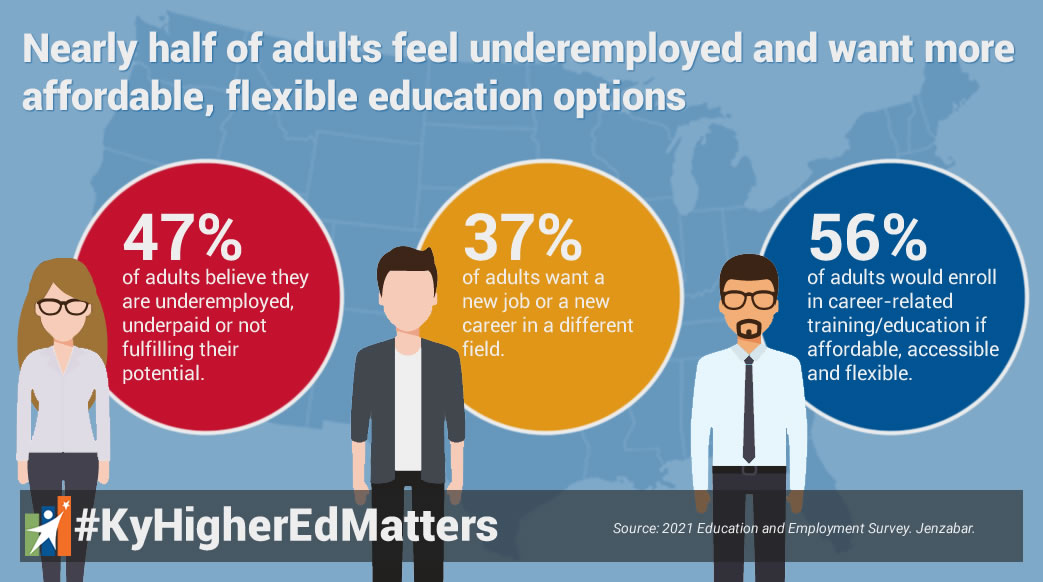 Nearly half of adults feel underemployed and want more affordable, flexible education options

47%
of adults believe they are underemployed, underpaid or not fulfilling their potential.

37%
of adults want a new job or a new career in a different field.

56%
of adults would enroll in career-related training/education if affordable, accessible and flexible.

#KyHigherEdMatters

Source: 2021 Education and Employment Survey. Jenzabar.