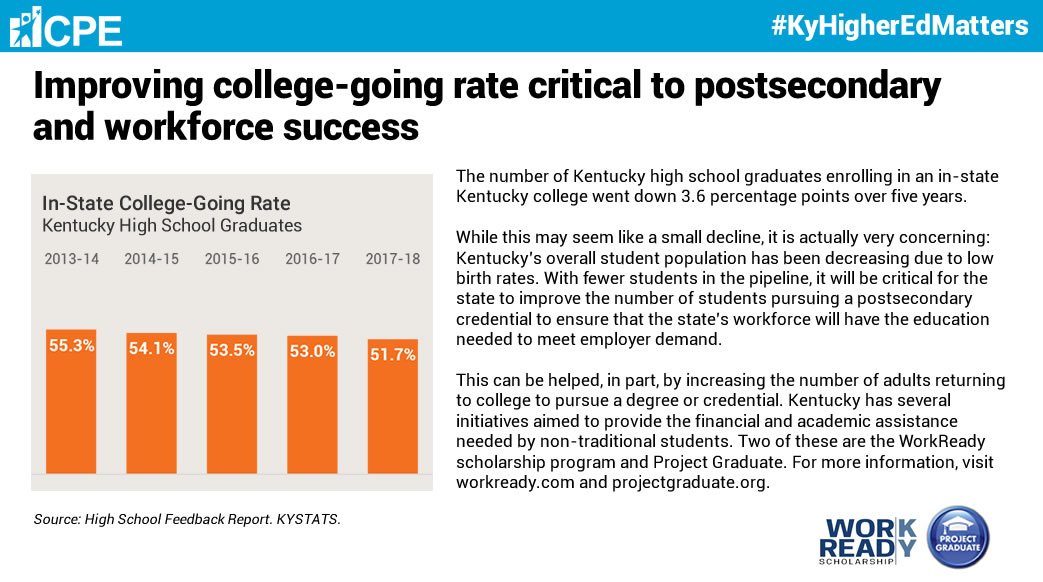 CPE

#KyHigherEdMatters

Improving college-going rate critical to postsecondary and workforce success

In-State College-Going Rate
Kentucky High School Graduates

| 2013-14 | 2014-15 | 2015-16 | 2016-17 | 2017-18 |
|---|---|---|---|---|
| 55.3% | 54.1% | 53.5% | 53.0% | 51.7% |

Source: High School Feedback Report. KYSTATS.

The number of Kentucky high school graduates enrolling in an in-state Kentucky college went down 3.6 percentage points over five years.

While this may seem like a small decline, it is actually very concerning: Kentucky's overall student population has been decreasing due to low birth rates. With fewer students in the pipeline, it will be critical for the state to improve the number of students pursuing a postsecondary credential to ensure that the state's workforce will have the education needed to meet employer demand.

This can be helped, in part, by increasing the number of adults returning to college to pursue a degree or credential. Kentucky has several initiatives aimed to provide the financial and academic assistance needed by non-traditional students. Two of these are the WorkReady scholarship program and Project Graduate. For more information, visit workready.com and projectgraduate.org.

WORK READY SCHOLARSHIP

PROJECT GRADUATE