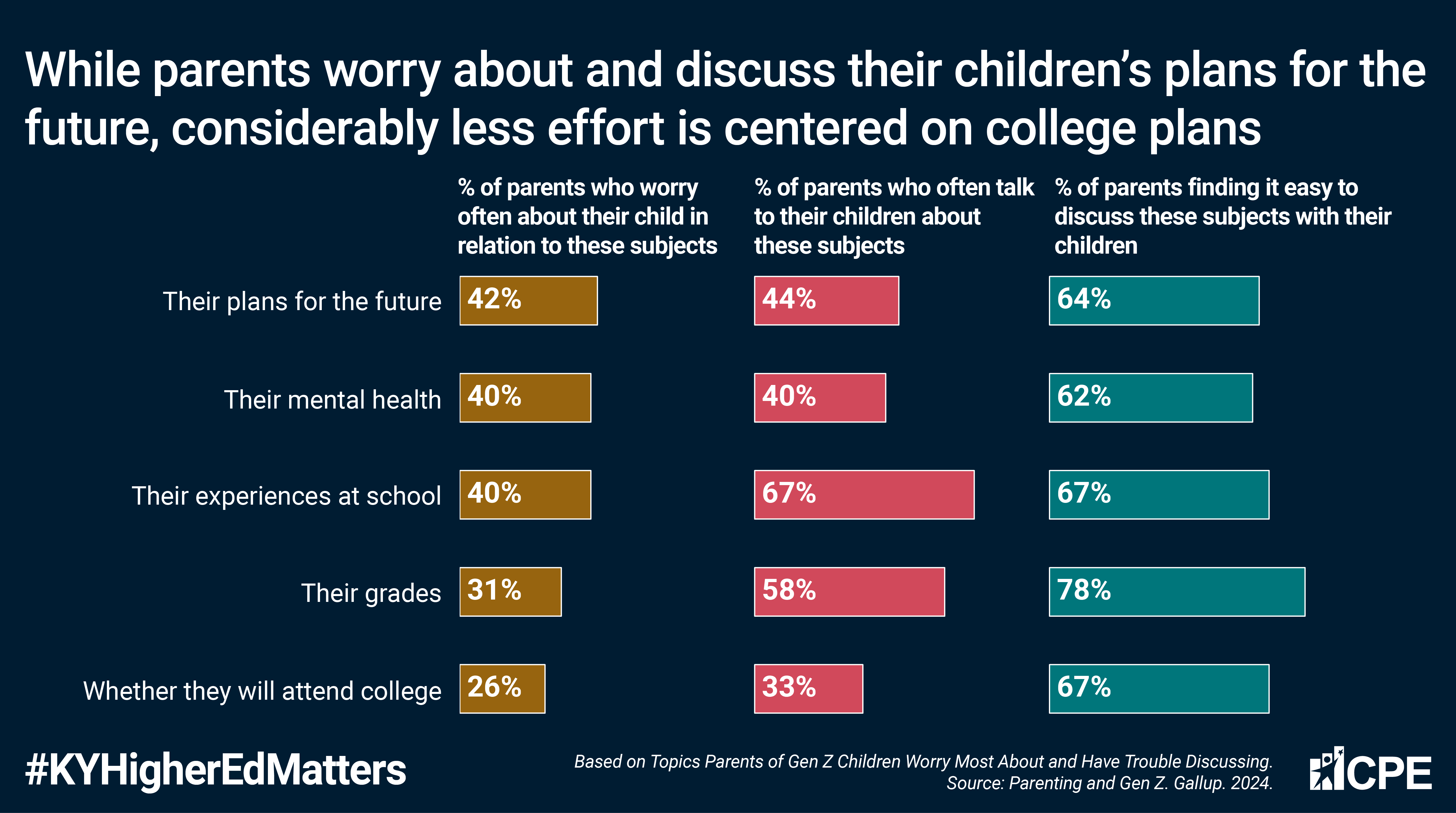 While parents worry about and discuss their children's plans for the future, considerably less effort is centered on college plans

| | % of parents who worry often about their child in relation to these subjects | % of parents who often talk to their children about these subjects | % of parents finding it easy to discuss these subjects with their children |
|---|---|---|---|
| Their plans for the future | 42% | 44% | 64% |
| Their mental health | 40% | 40% | 62% |
| Their experiences at school | 40% | 67% | 67% |
| Their grades | 31% | 58% | 78% |
| Whether they will attend college | 26% | 33% | 67% |

#KYHigherEdMatters

Based on Topics Parents of Gen Z Children Worry Most About and Have Trouble Discussing. Source: Parenting and Gen Z. Gallup. 2024.

CPE