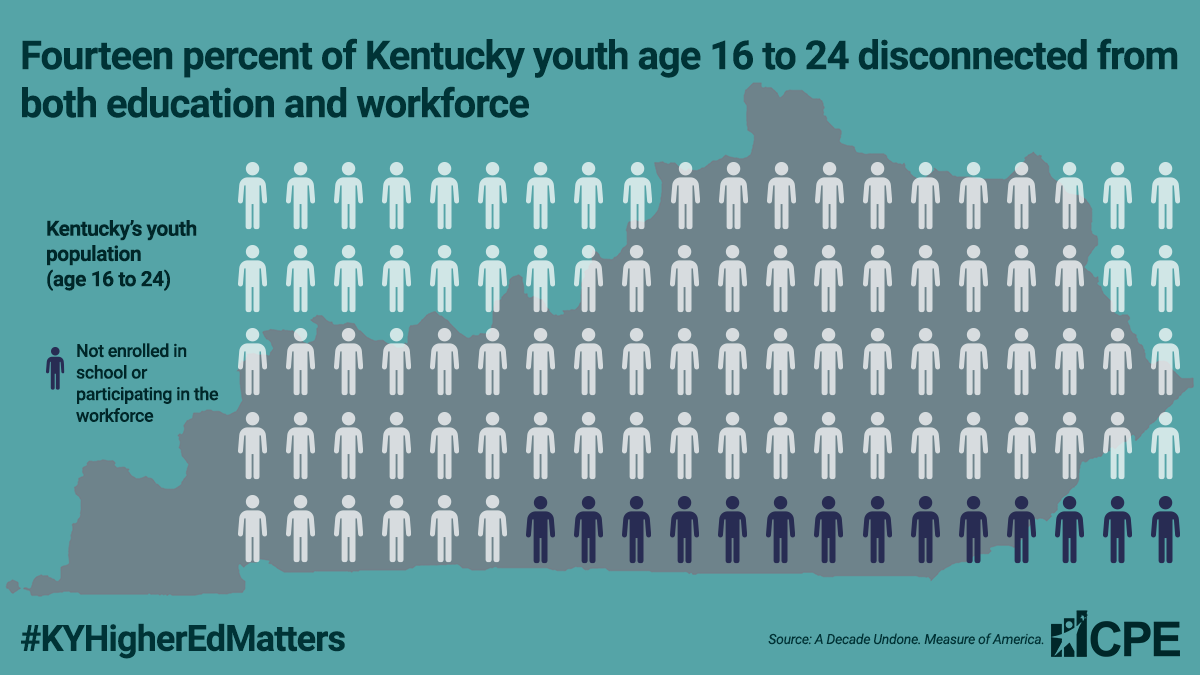 Fourteen percent of Kentucky youth age 16 to 24 disconnected from both education and workforce

Kentucky's youth population (age 16 to 24)

Not enrolled in school or participating in the workforce

#KYHigherEdMatters

Source: A Decade Undone. Measure of America.

CPE