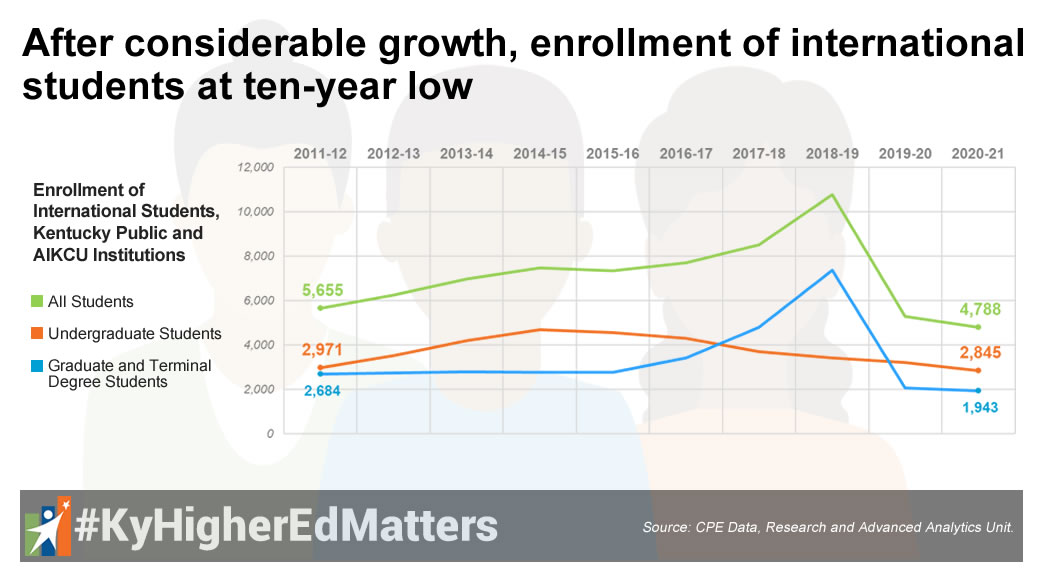 After considerable growth, enrollment of international students at ten-year low

Enrollment of International Students, Kentucky Public and AIKCU Institutions

All Students
Undergraduate Students
Graduate and Terminal Degree Students

2011-12 2012-13 2013-14 2014-15 2015-16 2016-17 2017-18 2018-19 2019-20 2020-21

12,000
10,000
8,000
6,000
4,000
2,000
0

5,655
2,971
2,684
4,788
2,845
1,943

#KyHigherEdMatters

Source: CPE Data, Research and Advanced Analytics Unit.