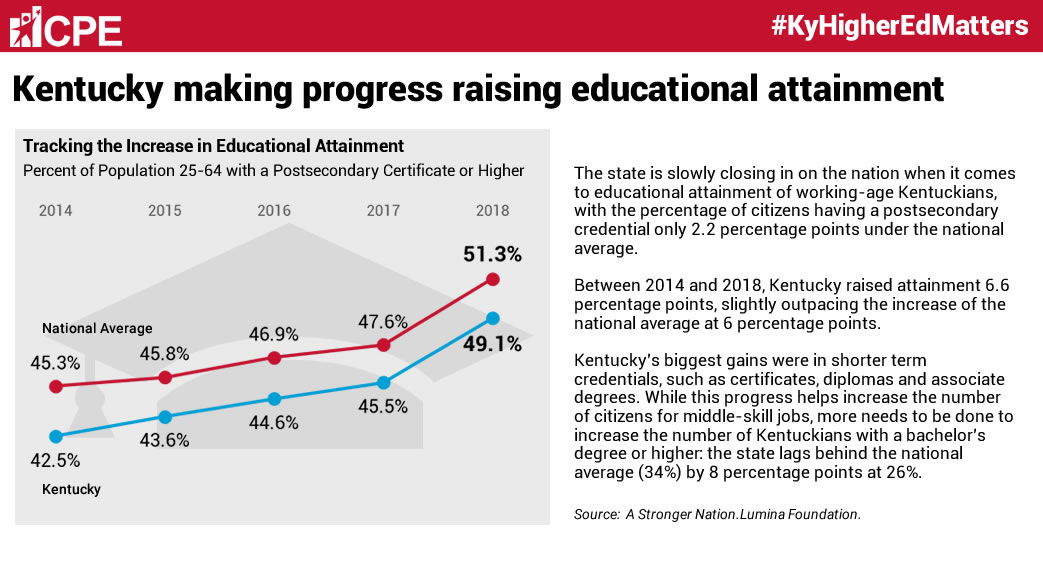 CPE

#KyHigherEdMatters

Kentucky making progress raising educational attainment

Tracking the Increase in Educational Attainment

Percent of Population 25-64 with a Postsecondary Certificate or Higher

2014 2015 2016 2017 2018

National Average

45.3% 45.8% 46.9% 47.6% 51.3%

42.5% 43.6% 44.6% 45.5% 49.1%

Kentucky

The state is slowly closing in on the nation when it comes to educational attainment of working-age Kentuckians, with the percentage of citizens having a postsecondary credential only 2.2 percentage points under the national average.

Between 2014 and 2018, Kentucky raised attainment 6.6 percentage points, slightly outpacing the increase of the national average at 6 percentage points.

Kentucky's biggest gains were in shorter term credentials, such as certificates, diplomas and associate degrees. While this progress helps increase the number of citizens for middle-skill jobs, more needs to be done to increase the number of Kentuckians with a bachelor's degree or higher: the state lags behind the national average (34%) by 8 percentage points at 26%.

Source: A Stronger Nation.Lumina Foundation.