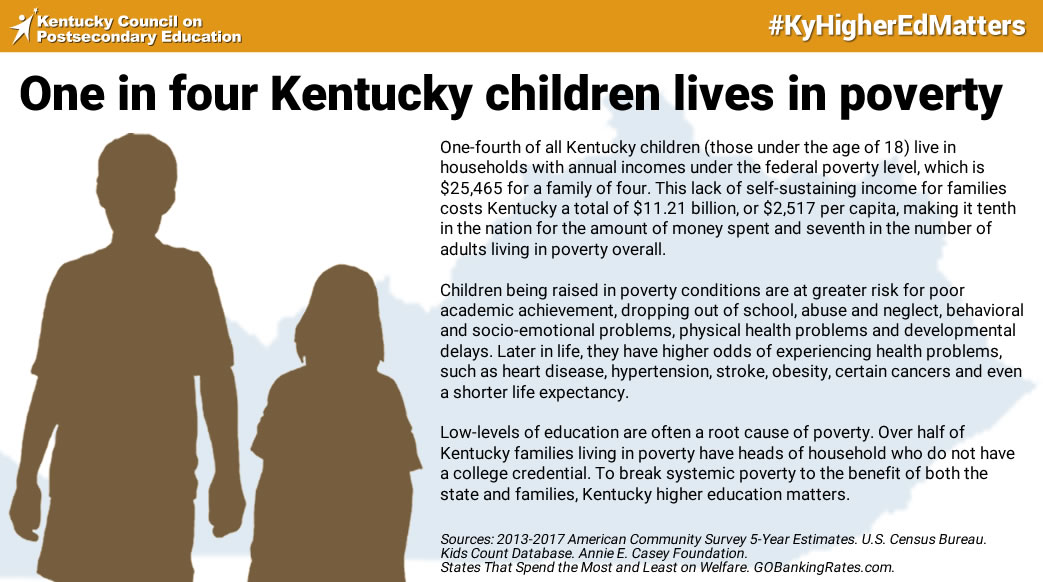 Kentucky Council on Postsecondary Education

#KyHigherEdMatters

One in four Kentucky children lives in poverty

One-fourth of all Kentucky children (those under the age of 18) live in households with annual incomes under the federal poverty level, which is $25,465 for a family of four. This lack of self-sustaining income for families costs Kentucky a total of $11.21 billion, or $2,517 per capita, making it tenth in the nation for the amount of money spent and seventh in the number of adults living in poverty overall.

Children being raised in poverty conditions are at greater risk for poor academic achievement, dropping out of school, abuse and neglect, behavioral and socio-emotional problems, physical health problems and developmental delays. Later in life, they have higher odds of experiencing health problems, such as heart disease, hypertension, stroke, obesity, certain cancers and even a shorter life expectancy.

Low-levels of education are often a root cause of poverty. Over half of Kentucky families living in poverty have heads of household who do not have a college credential. To break systemic poverty to the benefit of both the state and families, Kentucky higher education matters.

Sources: 2013-2017 American Community Survey 5-Year Estimates. U.S. Census Bureau.
Kids Count Database. Annie E. Casey Foundation.
States That Spend the Most and Least on Welfare. GOBankingRates.com.