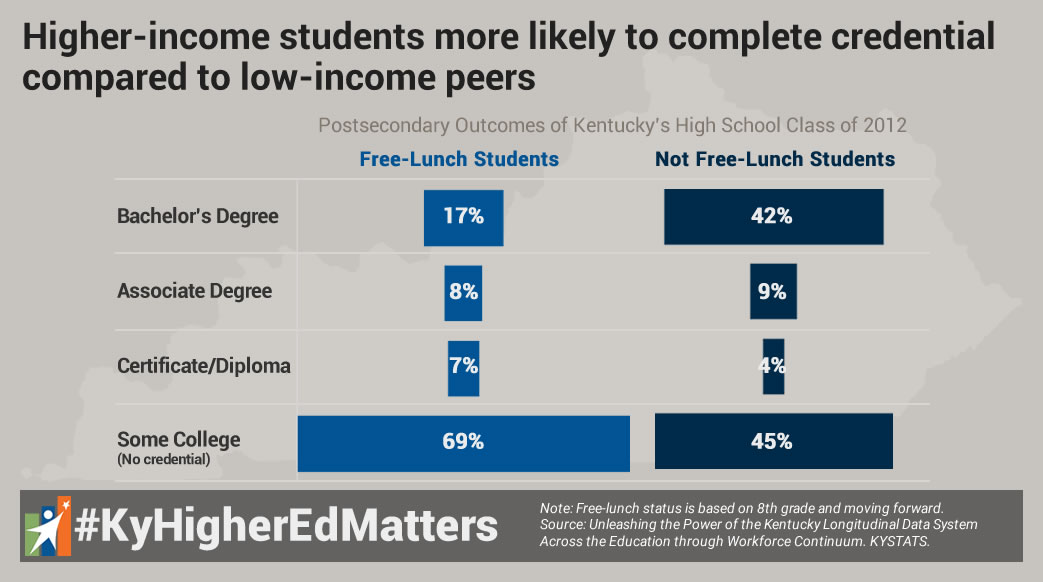 Higher-income students more likely to complete credential compared to low-income peers

Postsecondary Outcomes of Kentucky's High School Class of 2012

| | Free-Lunch Students | Not Free-Lunch Students |
|---|---|---|
| Bachelor's Degree | 17% | 42% |
| Associate Degree | 8% | 9% |
| Certificate/Diploma | 7% | 4% |
| Some College (No credential) | 69% | 45% |

#KyHigherEdMatters

Note: Free-lunch status is based on 8th grade and moving forward. Source: Unleashing the Power of the Kentucky Longitudinal Data System Across the Education through Workforce Continuum. KYSTATS.