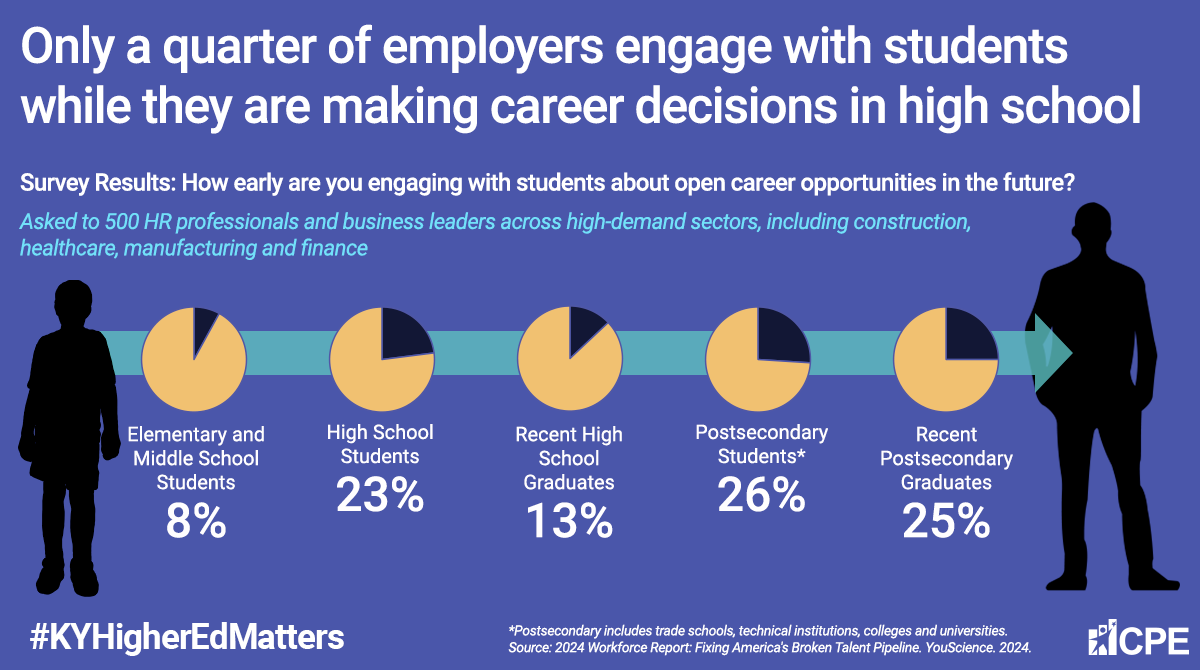 Only a quarter of employers engage with students while they are making career decisions in high school

Survey Results: How early are you engaging with students about open career opportunities in the future?

Asked to 500 HR professionals and business leaders across high-demand sectors, including construction, healthcare, manufacturing and finance

Elementary and Middle School Students
8%

High School Students
23%

Recent High School Graduates
13%

Postsecondary Students*
26%

Recent Postsecondary Graduates
25%

#KYHigherEdMatters

*Postsecondary includes trade schools, technical institutions, colleges and universities.
Source: 2024 Workforce Report: Fixing America's Broken Talent Pipeline. YouScience. 2024.

CPE