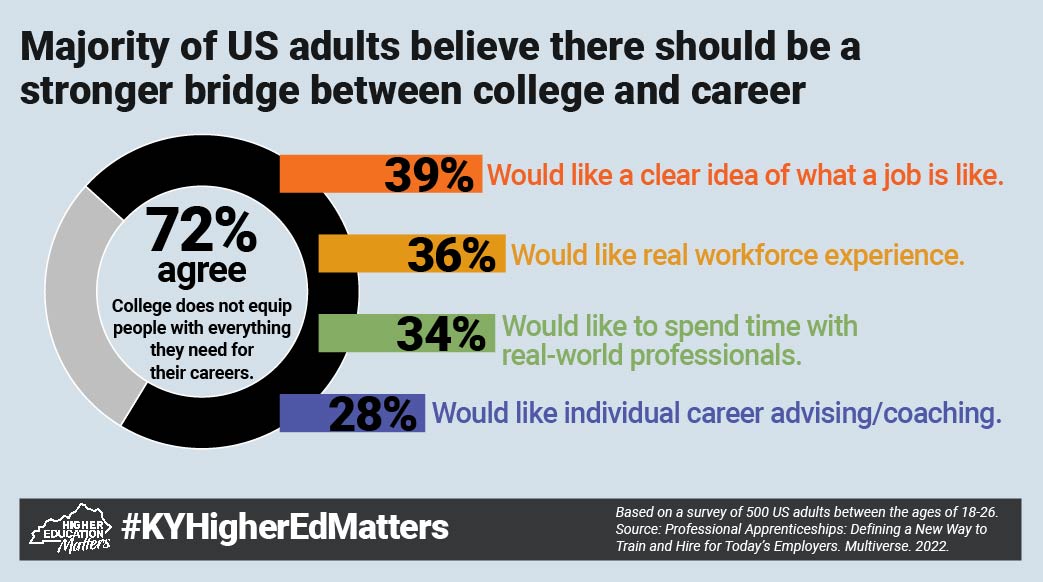 Majority of US adults believe there should be a stronger bridge between college and career

72% agree

College does not equip people with everything they need for their careers.

39% Would like a clear idea of what a job is like.

36% Would like real workforce experience.

34% Would like to spend time with real-world professionals.

28% Would like individual career advising/coaching.

HIGHER EDUCATION Matters

#KYHigherEdMatters

Based on a survey of 500 US adults between the ages of 18-26. Source: Professional Apprenticeships: Defining a New Way to Train and Hire for Today's Employers. Multiverse. 2022.