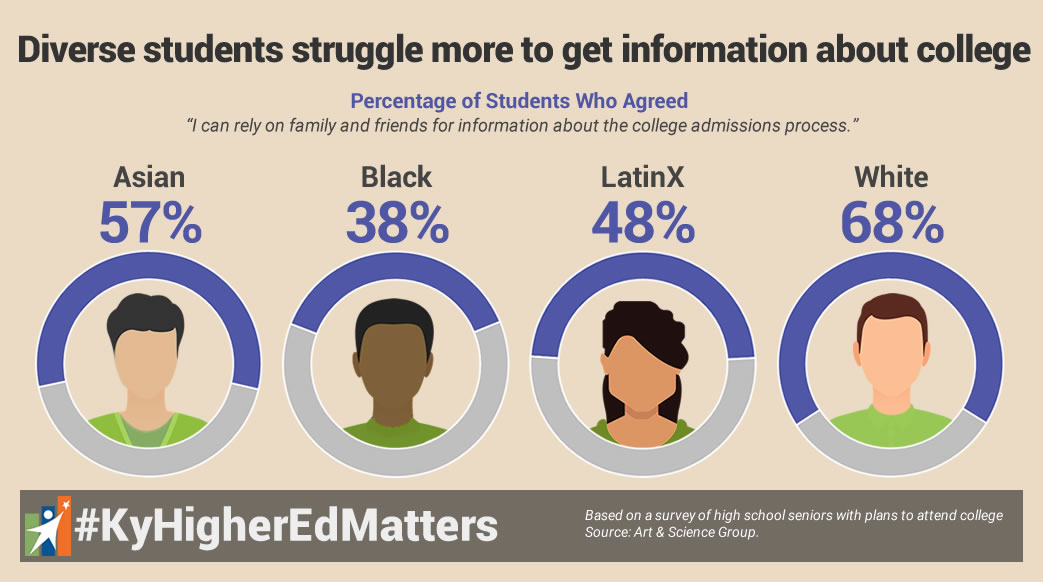 Diverse students struggle more to get information about college

Percentage of Students Who Agreed

"I can rely on family and friends for information about the college admissions process."

Asian
57%

Black
38%

LatinX
48%

White
68%

#KyHigherEdMatters

Based on a survey of high school seniors with plans to attend college
Source: Art & Science Group.