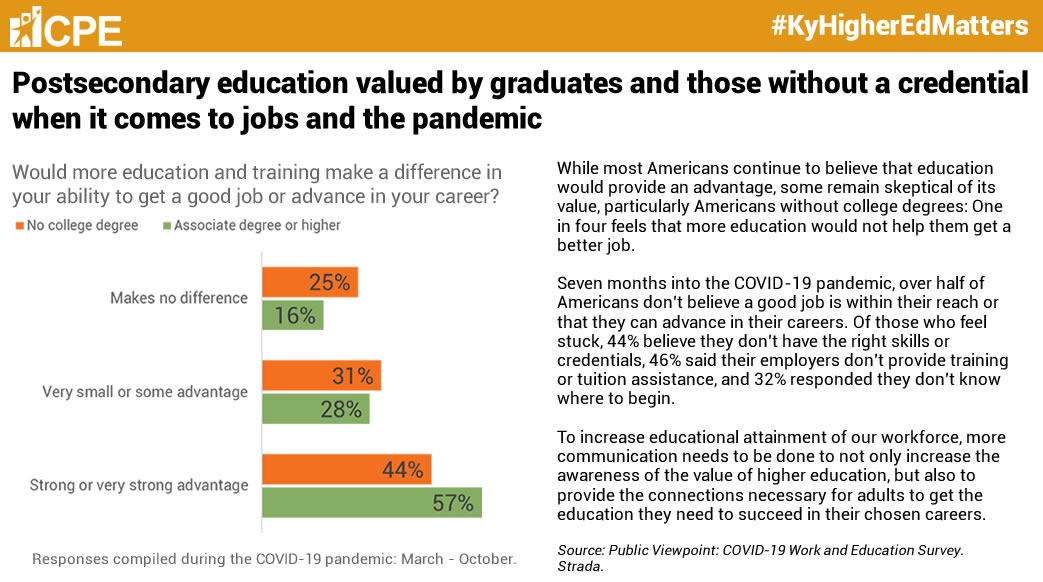 CPE

#KyHigherEdMatters

Postsecondary education valued by graduates and those without a credential when it comes to jobs and the pandemic

Would more education and training make a difference in your ability to get a good job or advance in your career?

No college degree
Associate degree or higher

Makes no difference
25%
16%

Very small or some advantage
31%
28%

Strong or very strong advantage
44%
57%

Responses compiled during the COVID-19 pandemic: March - October.

While most Americans continue to believe that education would provide an advantage, some remain skeptical of its value, particularly Americans without college degrees: One in four feels that more education would not help them get a better job.

Seven months into the COVID-19 pandemic, over half of Americans don't believe a good job is within their reach or that they can advance in their careers. Of those who feel stuck, 44% believe they don't have the right skills or credentials, 46% said their employers don't provide training or tuition assistance, and 32% responded they don't know where to begin.

To increase educational attainment of our workforce, more communication needs to be done to not only increase the awareness of the value of higher education, but also to provide the connections necessary for adults to get the education they need to succeed in their chosen careers.

Source: Public Viewpoint: COVID-19 Work and Education Survey. Strada.