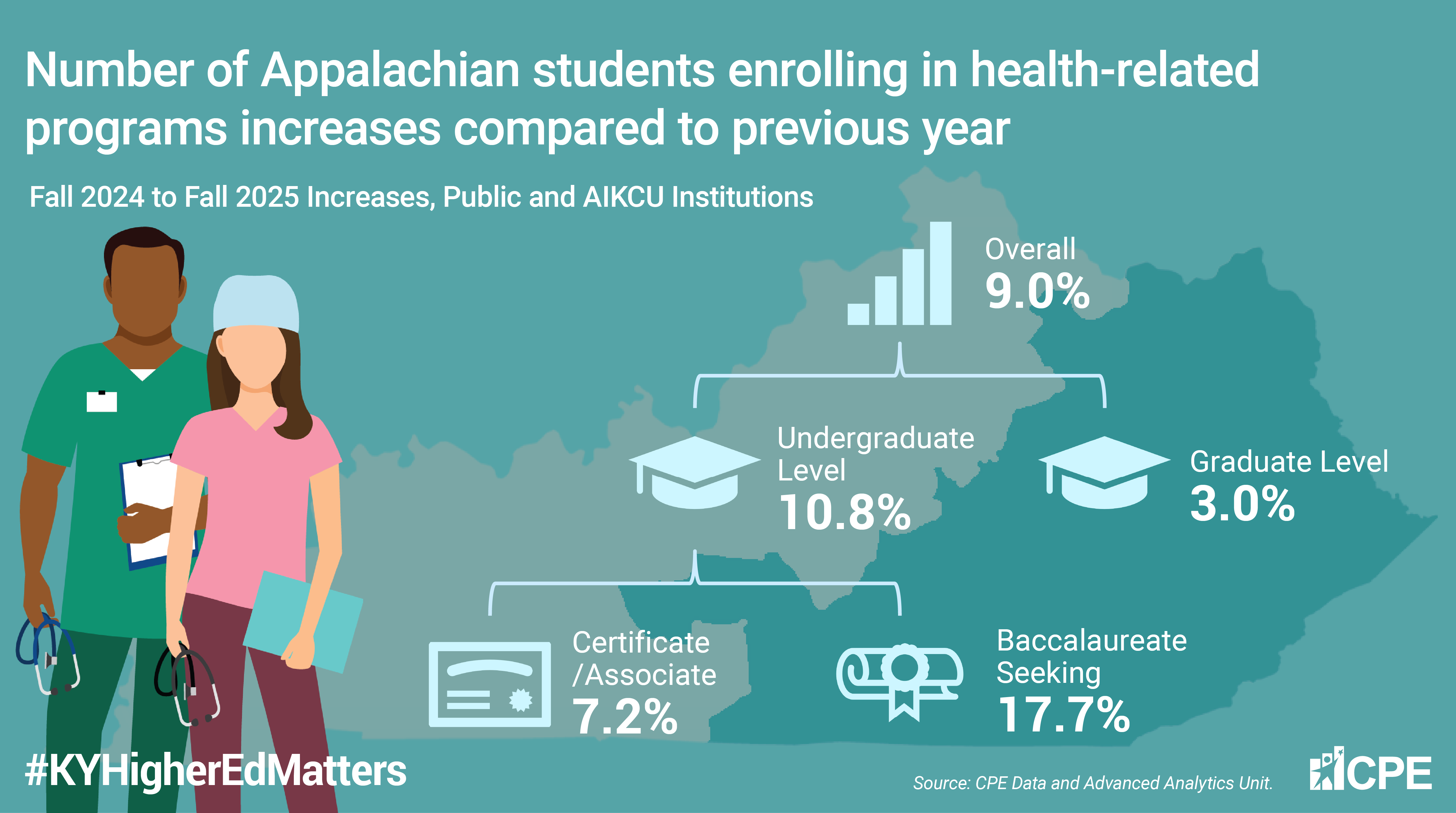 Number of Appalachian students enrolling in health-related programs increases compared to previous year

Fall 2024 to Fall 2025 Increases, Public and AIKCU Institutions

Overall
9.0%

Undergraduate Level
10.8%

Graduate Level
3.0%

Certificate /Associate
7.2%

Baccalaureate Seeking
17.7%

#KYHigherEdMatters

Source: CPE Data and Advanced Analytics Unit.

CPE