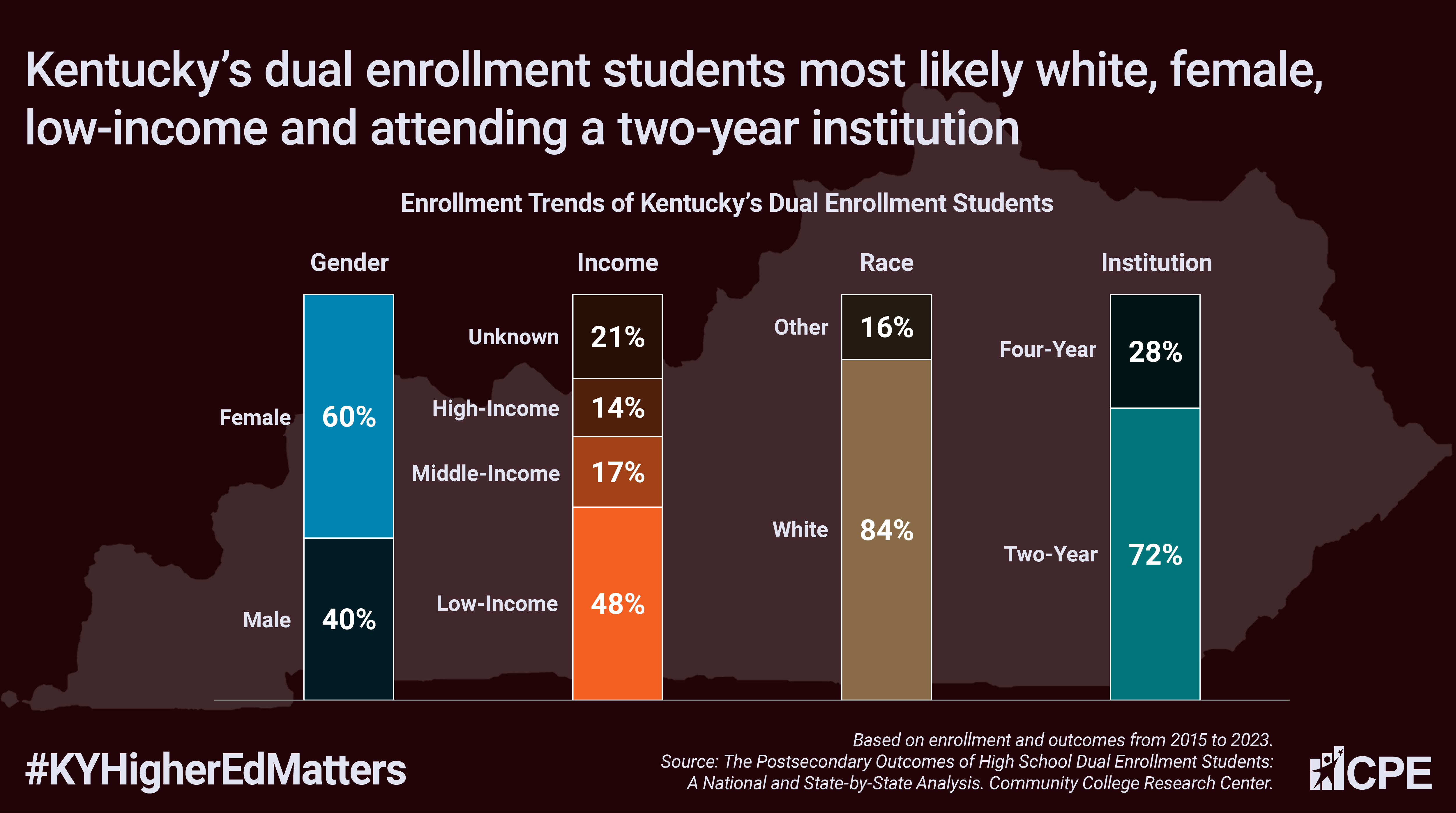 Kentucky's dual enrollment students most likely white, female, low-income and attending a two-year institution

Enrollment Trends of Kentucky's Dual Enrollment Students

Gender

Female 60%

Male 40%

Income

Unknown 21%

High-Income 14%

Middle-Income 17%

Low-Income 48%

Race

Other 16%

White 84%

Institution

Four-Year 28%

Two-Year 72%

#KYHigherEdMatters

Based on enrollment and outcomes from 2015 to 2023.
Source: The Postsecondary Outcomes of High School Dual Enrollment Students: A National and State-by-State Analysis. Community College Research Center.

CPE