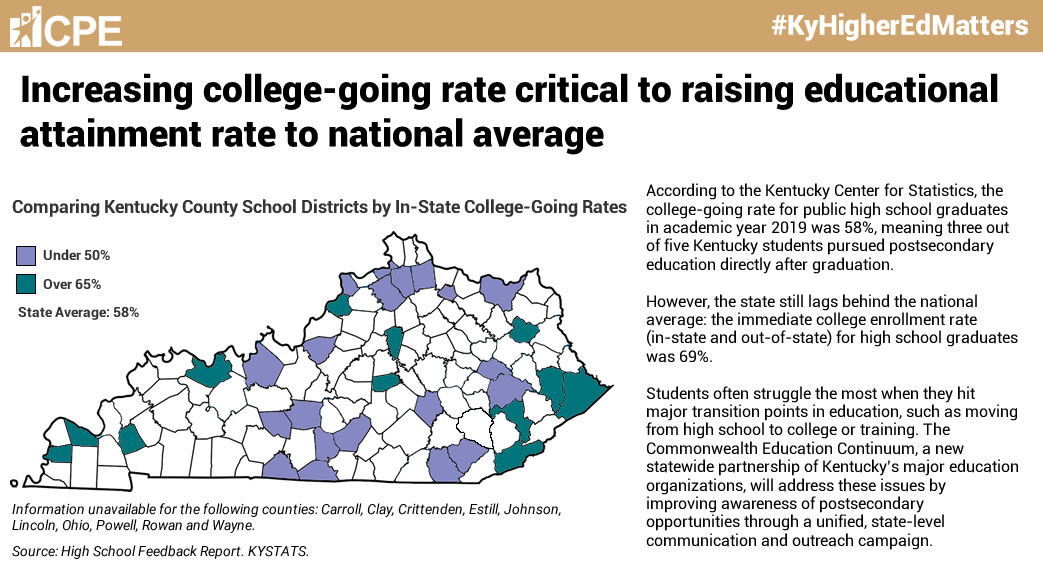 CPE

#KyHigherEdMatters

Increasing college-going rate critical to raising educational attainment rate to national average

Comparing Kentucky County School Districts by In-State College-Going Rates

Under 50%

Over 65%

State Average: 58%

Information unavailable for the following counties: Carroll, Clay, Crittenden, Estill, Johnson, Lincoln, Ohio, Powell, Rowan and Wayne.

Source: High School Feedback Report. KYSTATS.

According to the Kentucky Center for Statistics, the college-going rate for public high school graduates in academic year 2019 was 58%, meaning three out of five Kentucky students pursued postsecondary education directly after graduation.

However, the state still lags behind the national average: the immediate college enrollment rate (in-state and out-of-state) for high school graduates was 69%.

Students often struggle the most when they hit major transition points in education, such as moving from high school to college or training. The Commonwealth Education Continuum, a new statewide partnership of Kentucky's major education organizations, will address these issues by improving awareness of postsecondary opportunities through a unified, state-level communication and outreach campaign.