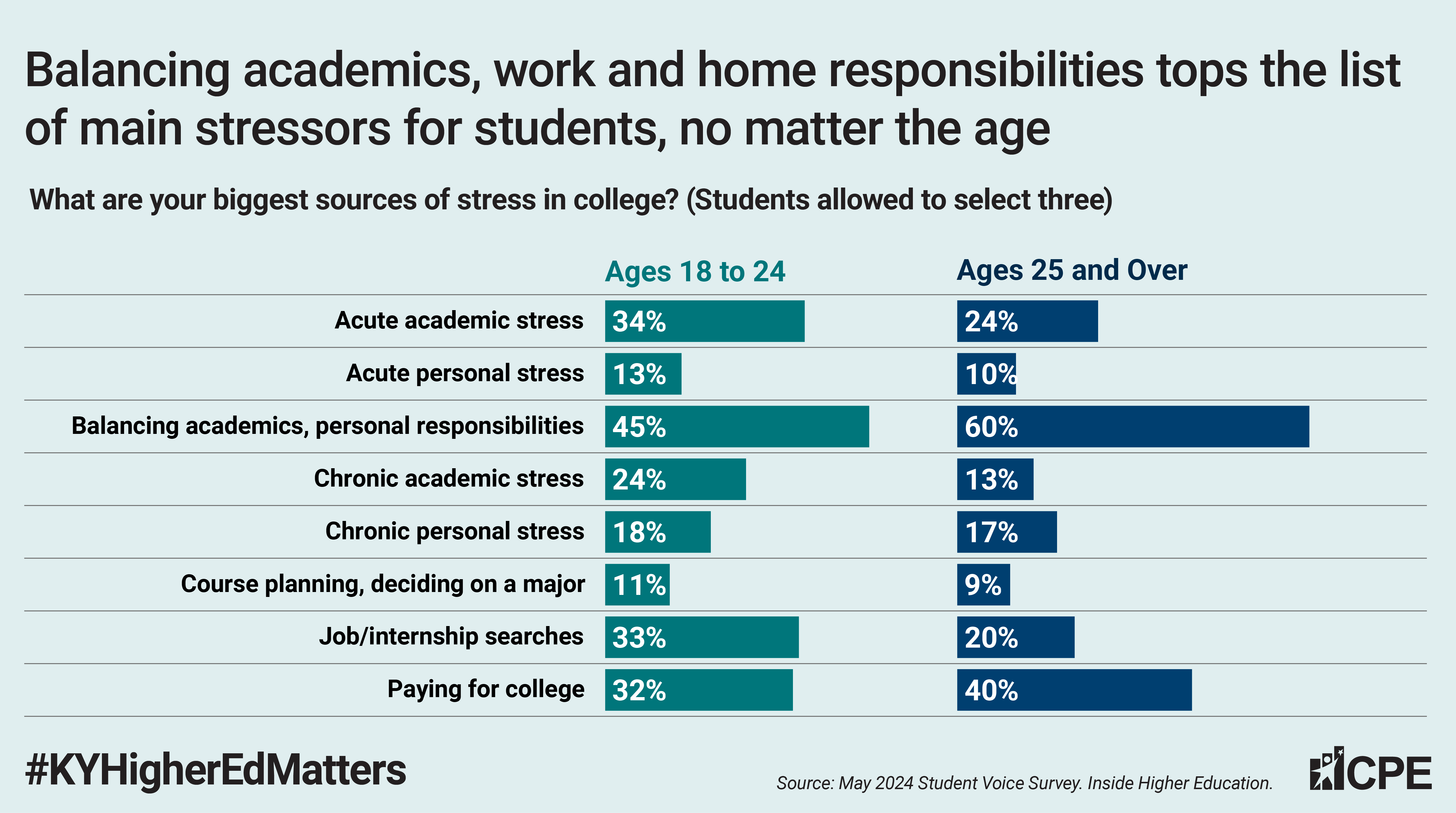 Balancing academics, work and home responsibilities tops the list of main stressors for students, no matter the age

What are your biggest sources of stress in college? (Students allowed to select three)

| | Ages 18 to 24 | Ages 25 and Over |
|---|---|---|
| Acute academic stress | 34% | 24% |
| Acute personal stress | 13% | 10% |
| Balancing academics, personal responsibilities | 45% | 60% |
| Chronic academic stress | 24% | 13% |
| Chronic personal stress | 18% | 17% |
| Course planning, deciding on a major | 11% | 9% |
| Job/internship searches | 33% | 20% |
| Paying for college | 32% | 40% |

#KYHigherEdMatters

Source: May 2024 Student Voice Survey. Inside Higher Education.

CPE