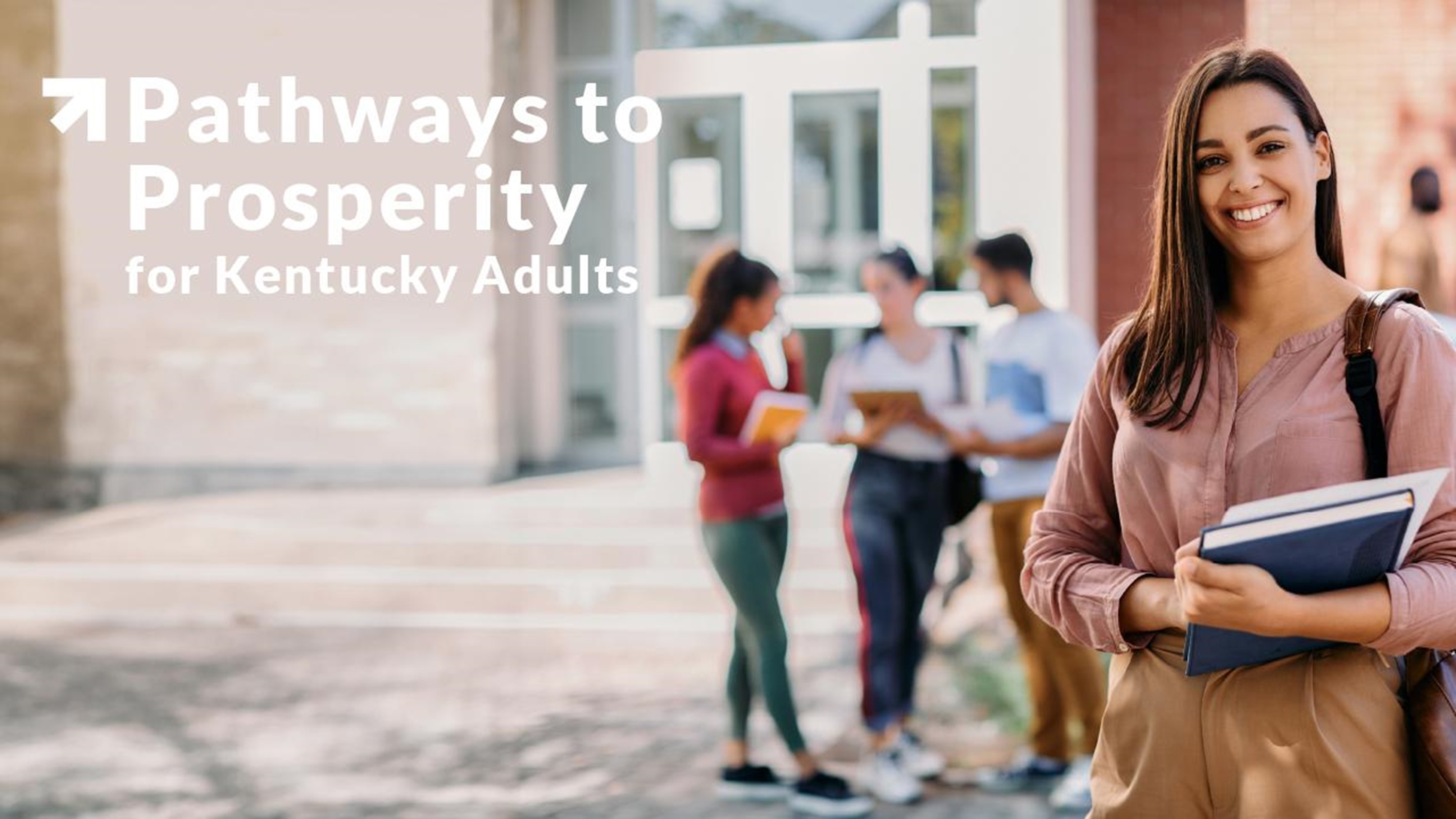 Pathways to Prosperity
for Kentucky Adults