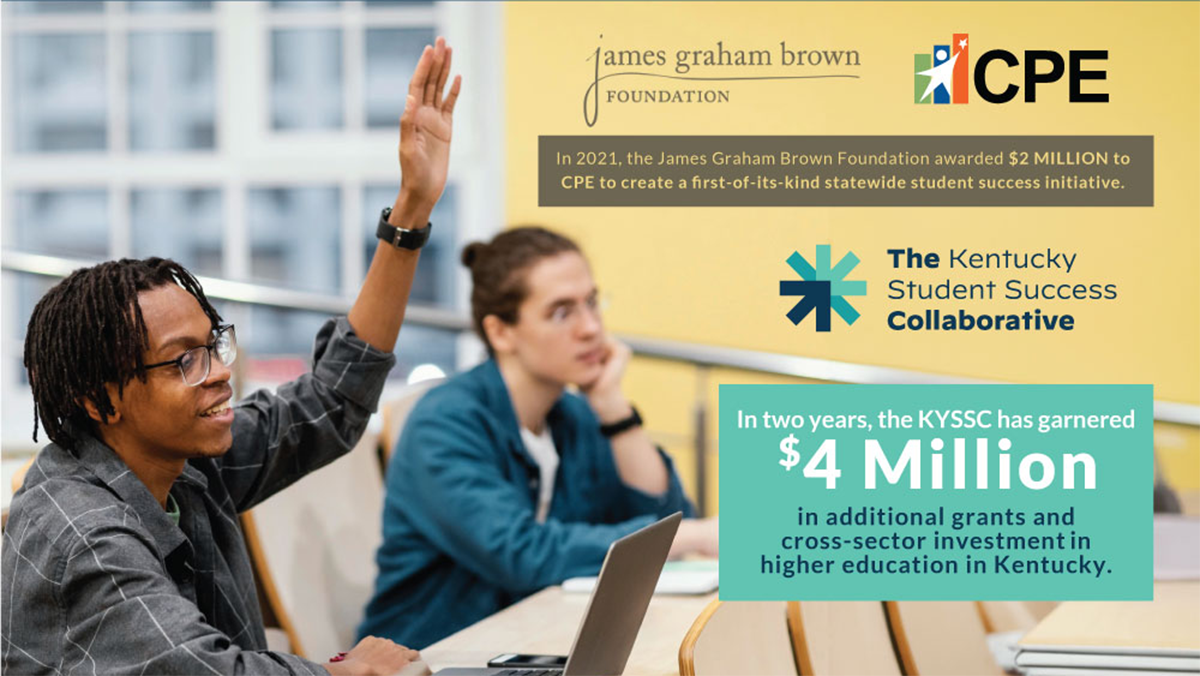 james graham brown
FOUNDATION

CPE

In 2021, the James Graham Brown Foundation awarded $2 MILLION to CPE to create a first-of-its-kind statewide student success initiative.

The Kentucky Student Success Collaborative

In two years, the KYSSC has garnered
$4 Million
in additional grants and cross-sector investment in higher education in Kentucky.